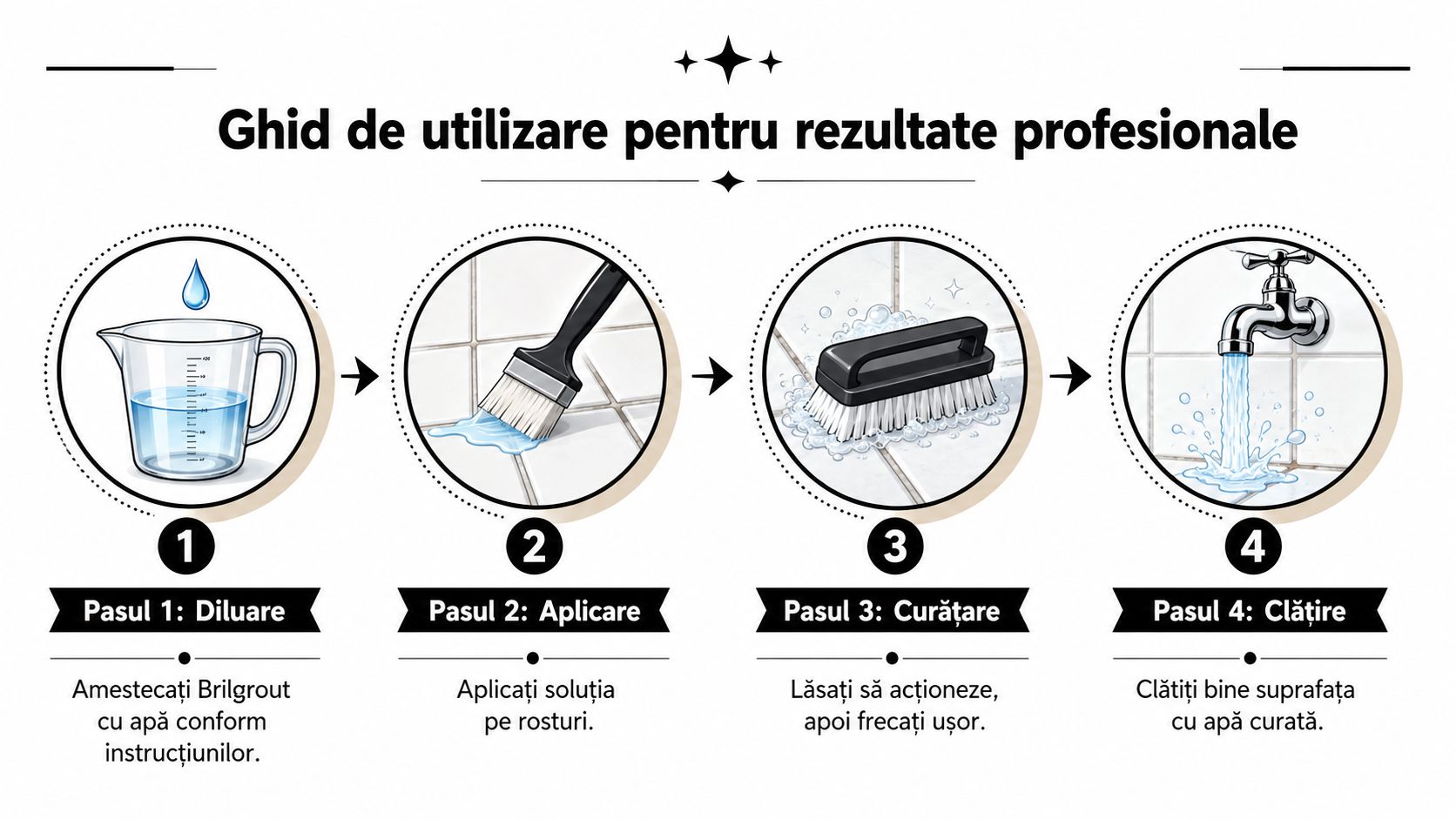 Ghid de utilizare pentru rezultate profesionale

1

Pasul 1: Diluare

Amestecați Brilgrout cu apă conform instrucțiunilor.

2

Pasul 2: Aplicare

Aplicați soluția pe rosturi.

3

Pasul 3: Curățare

Lăsați să acționeze, apoi frecați ușor.

4

Pasul 4: Clătire

Clătiți bine suprafața cu apă curată.