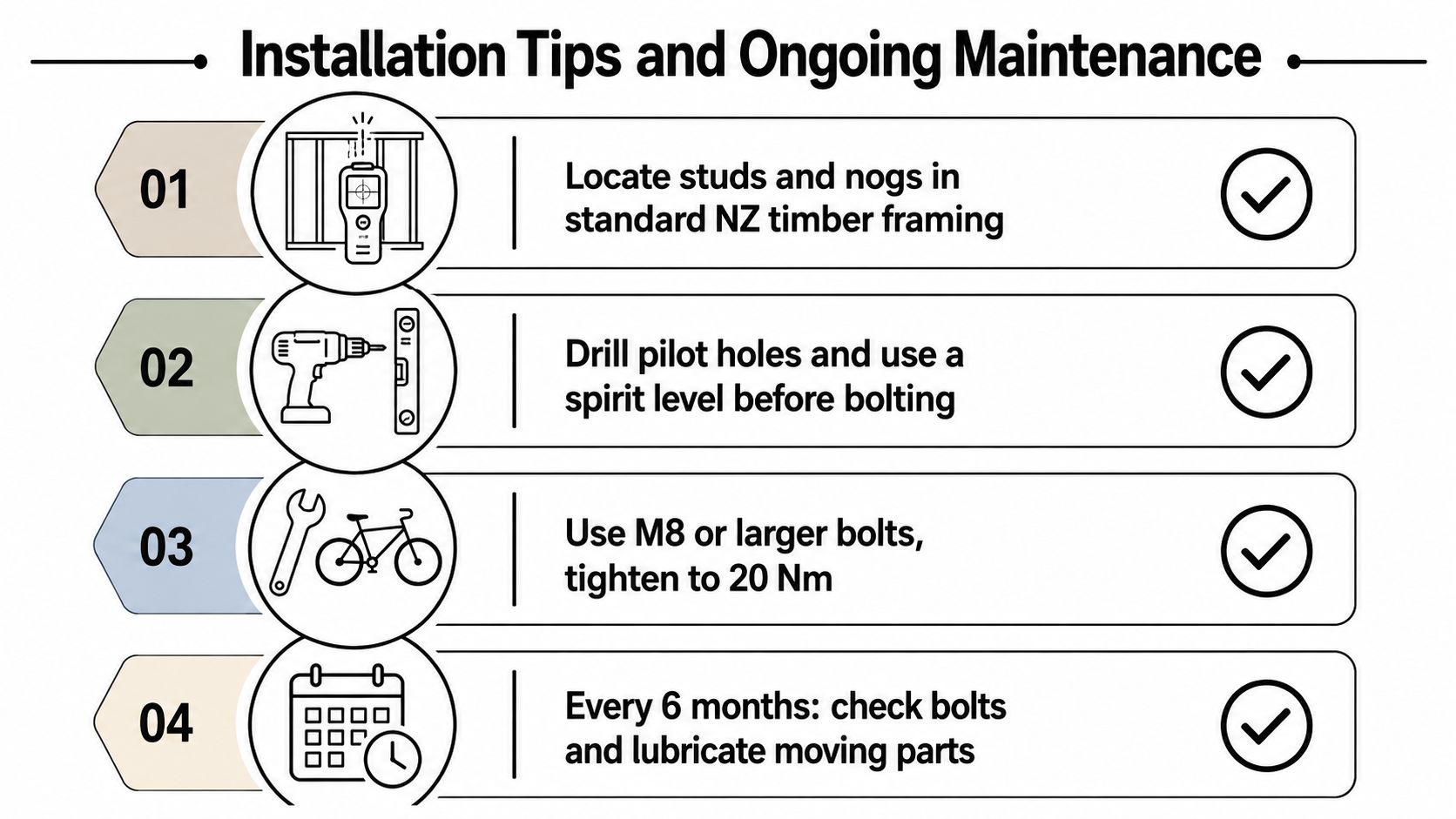 Installation Tips and Ongoing Maintenance

01

Locate studs and nogs in standard NZ timber framing

02

Drill pilot holes and use a spirit level before bolting

03

Use M8 or larger bolts, tighten to 20 Nm

04

Every 6 months: check bolts and lubricate moving parts