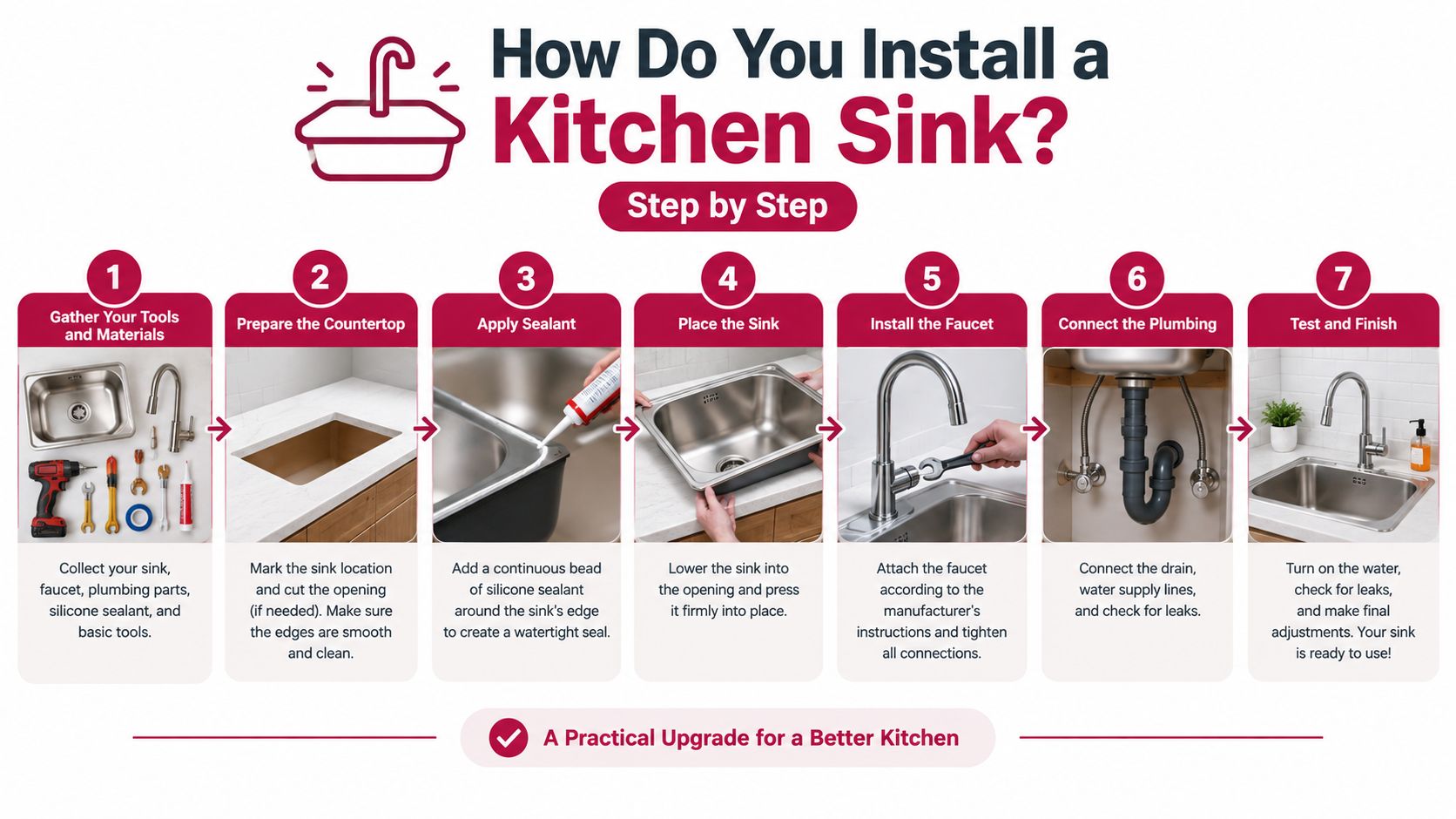 How Do You Install a Kitchen Sink?

Step by Step

1
Gather Your Tools and Materials
Collect your sink, faucet, plumbing parts, silicone sealant, and basic tools.

2
Prepare the Countertop
Mark the sink location and cut the opening (if needed). Make sure the edges are smooth and clean.

3
Apply Sealant
Add a continuous bead of silicone sealant around the sink's edge to create a watertight seal.

4
Place the Sink
Lower the sink into the opening and press it firmly into place.

5
Install the Faucet
Attach the faucet according to the manufacturer's instructions and tighten all connections.

6
Connect the Plumbing
Connect the drain, water supply lines, and check for leaks.

7
Test and Finish
Turn on the water, check for leaks, and make final adjustments. Your sink is ready to use!

A Practical Upgrade for a Better Kitchen