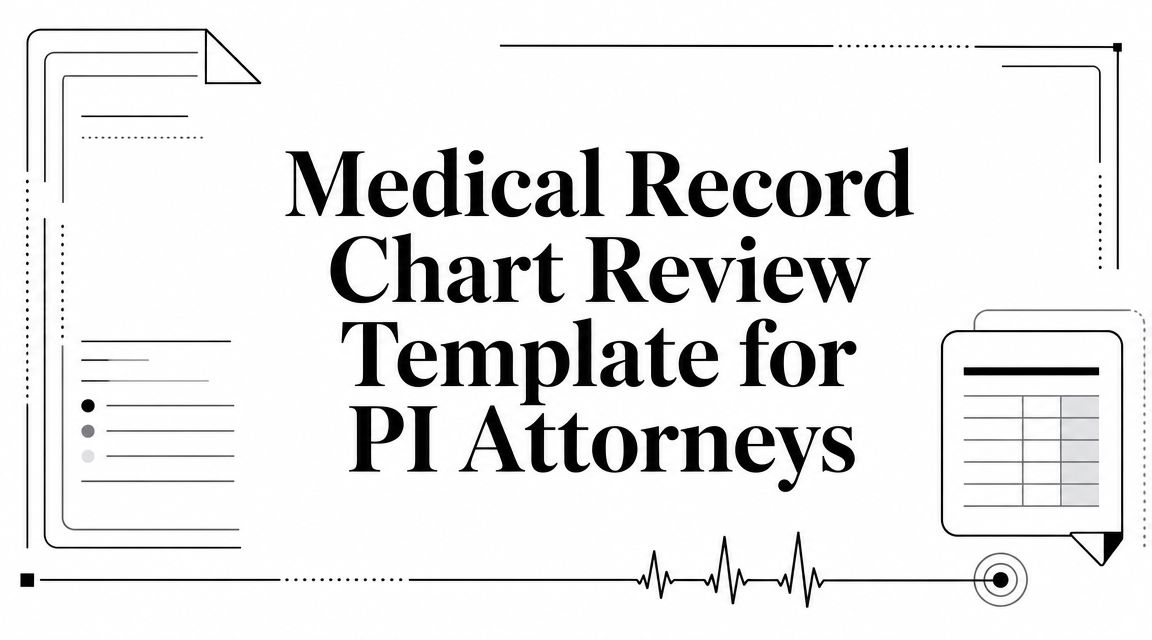 Medical Record Chart Review Template for PI Attorneys