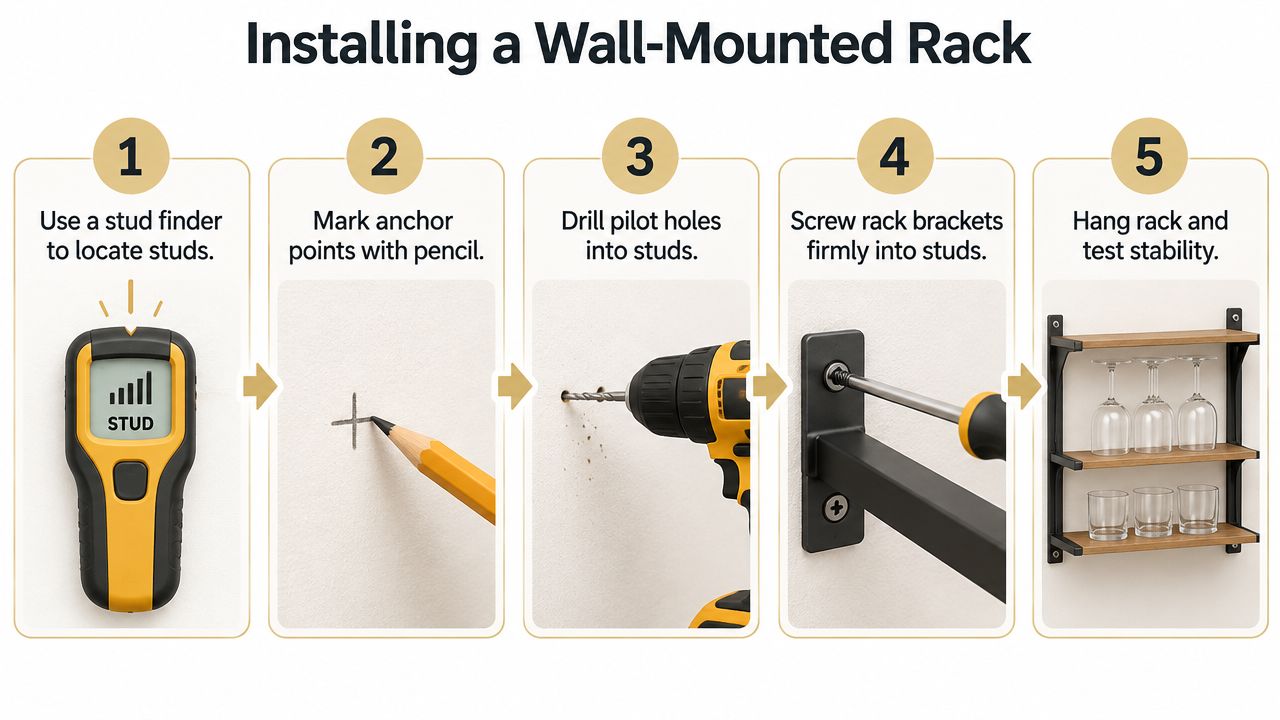 Installing a Wall-Mounted Rack

1
Use a stud finder to locate studs.
STUD

2
Mark anchor points with pencil.

3
Drill pilot holes into studs.

4
Screw rack brackets firmly into studs.

5
Hang rack and test stability.