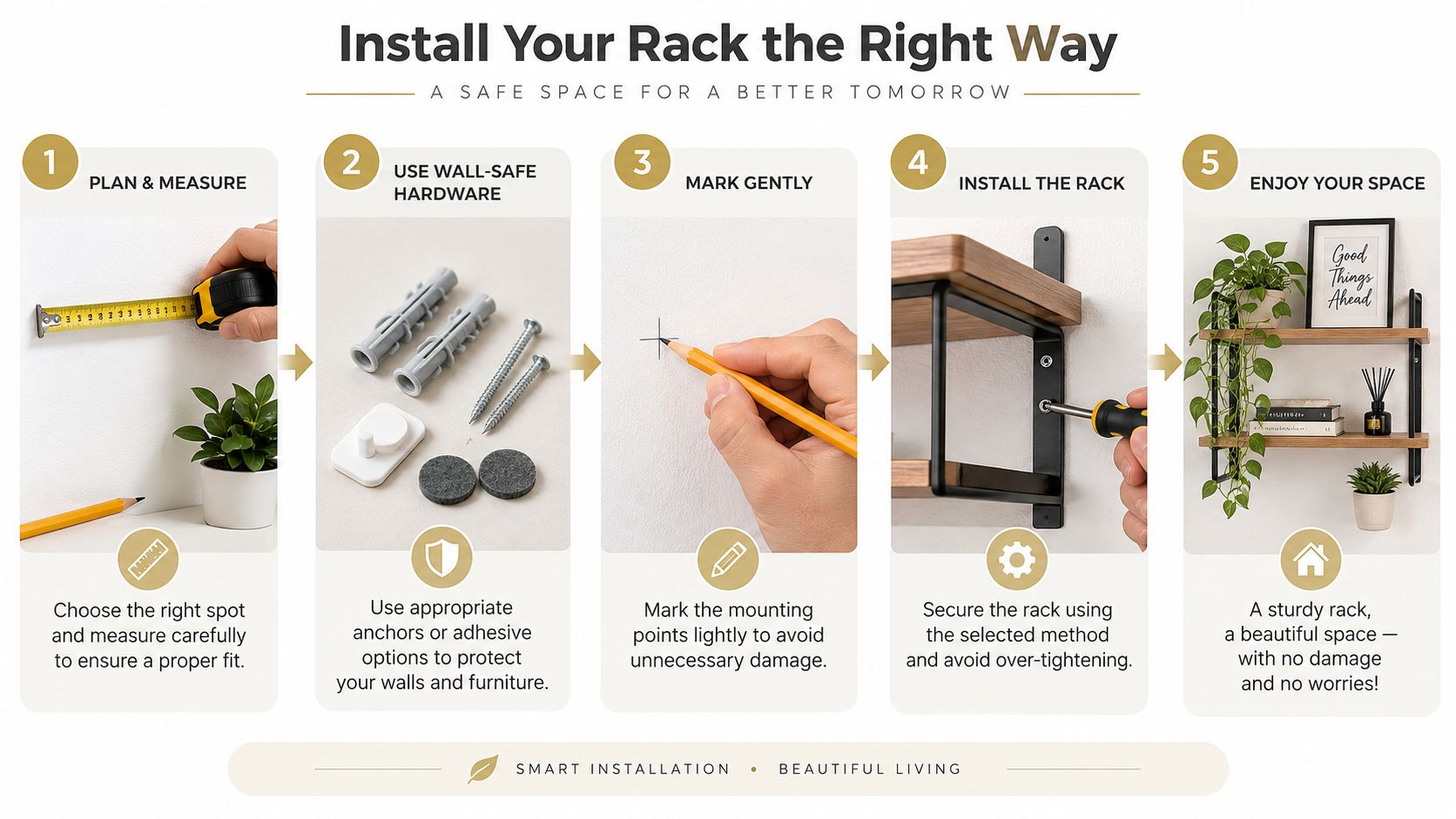 Install Your Rack the Right Way

A SAFE SPACE FOR A BETTER TOMORROW

1 PLAN & MEASURE

Choose the right spot and measure carefully to ensure a proper fit.

2 USE WALL-SAFE HARDWARE

Use appropriate anchors or adhesive options to protect your walls and furniture.

3 MARK GENTLY

Mark the mounting points lightly to avoid unnecessary damage.

4 INSTALL THE RACK

Secure the rack using the selected method and avoid over-tightening.

5 ENJOY YOUR SPACE

Good Things Ahead

A sturdy rack, a beautiful space — with no damage and no worries!

SMART INSTALLATION • BEAUTIFUL LIVING