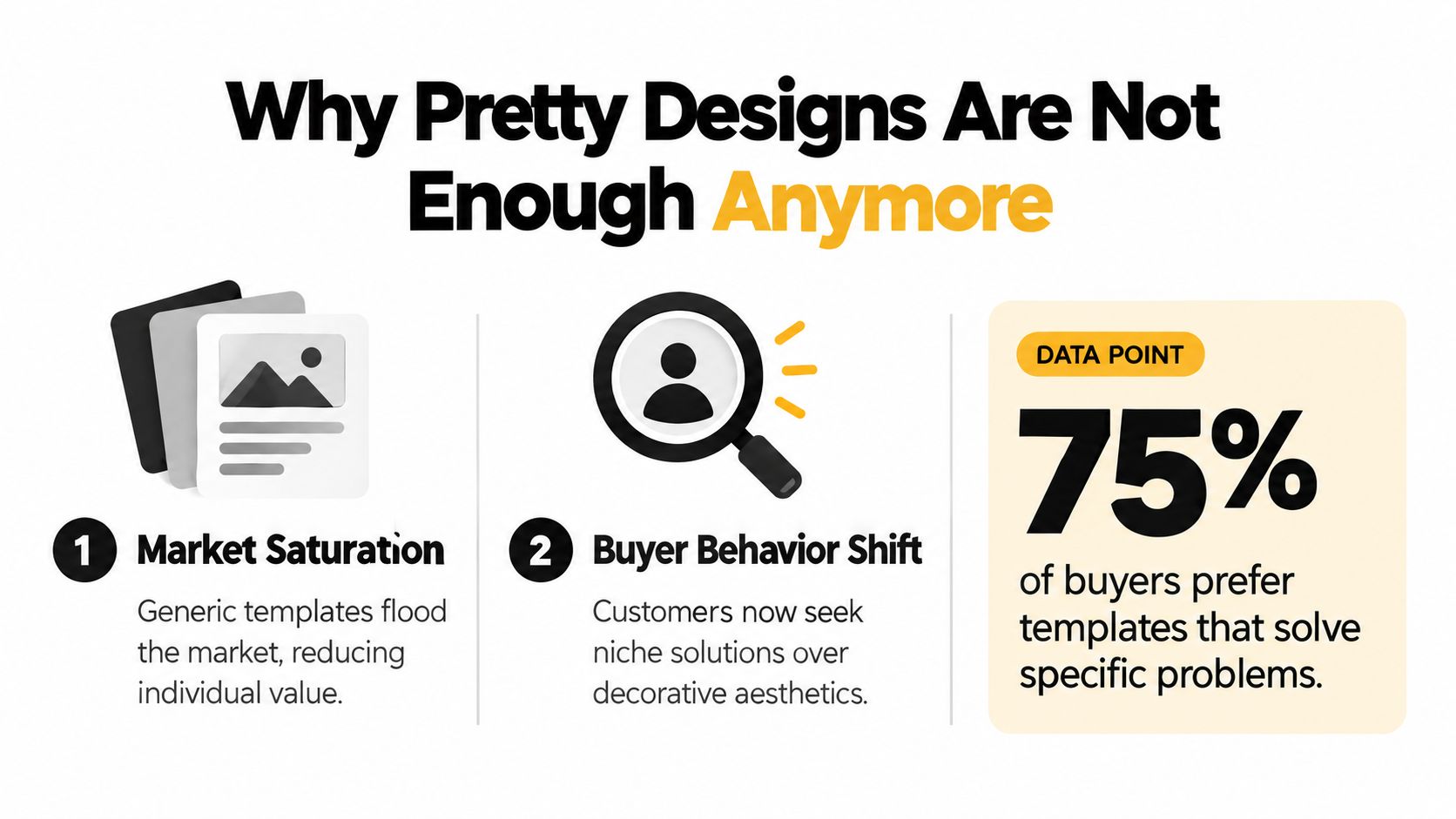 Why Pretty Designs Are Not Enough Anymore

1 Market Saturation

Generic templates flood the market, reducing individual value.

2 Buyer Behavior Shift

Customers now seek niche solutions over decorative aesthetics.

DATA POINT

75%

of buyers prefer templates that solve specific problems.