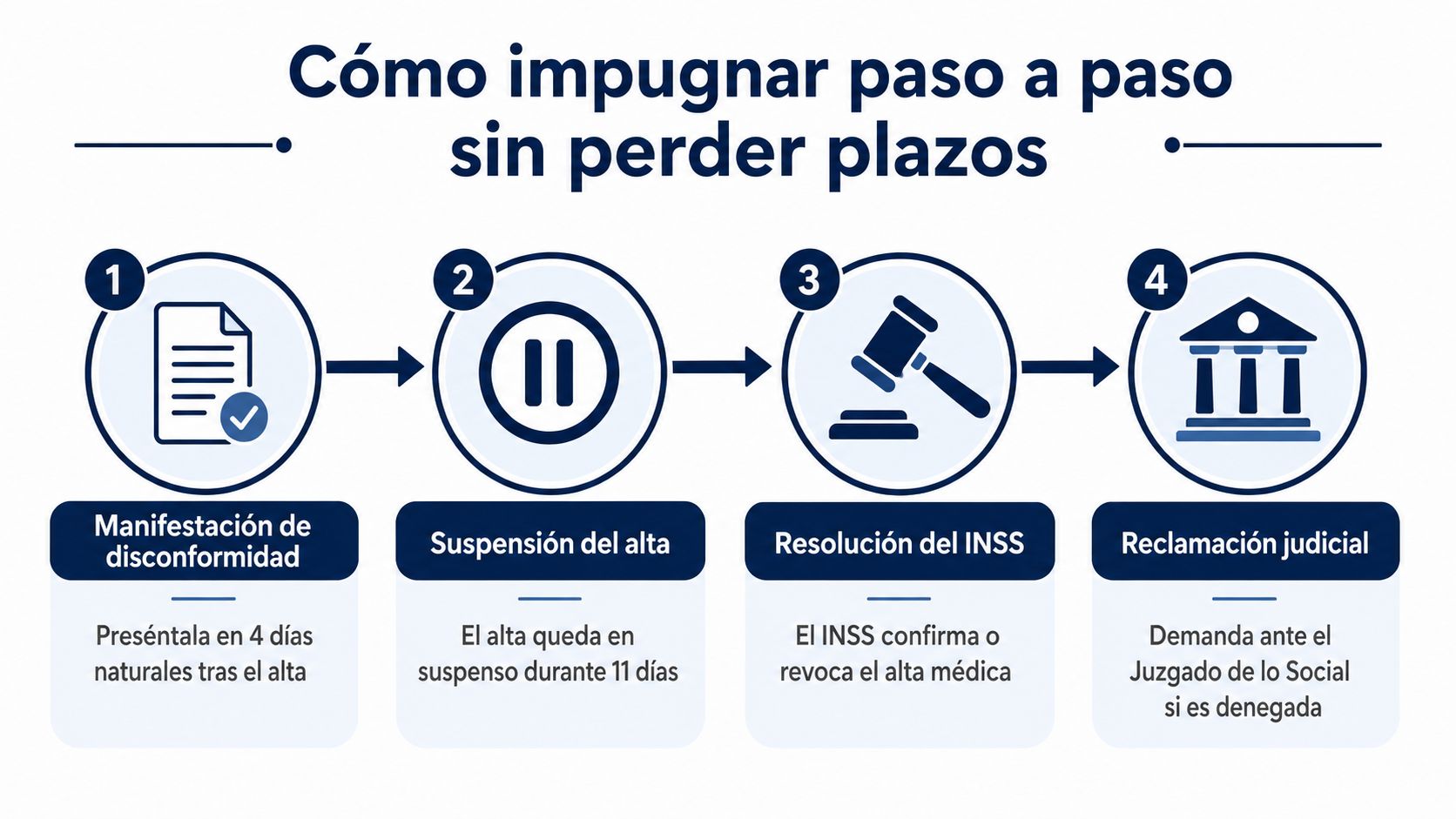 Cómo impugnar paso a paso sin perder plazos

1

Manifestación de disconformidad

Preséntala en 4 días naturales tras el alta

2

Suspensión del alta

El alta queda en suspenso durante 11 días

3

Resolución del INSS

El INSS confirma o revoca el alta médica

4

Reclamación judicial

Demanda ante el Juzgado de lo Social si es denegada