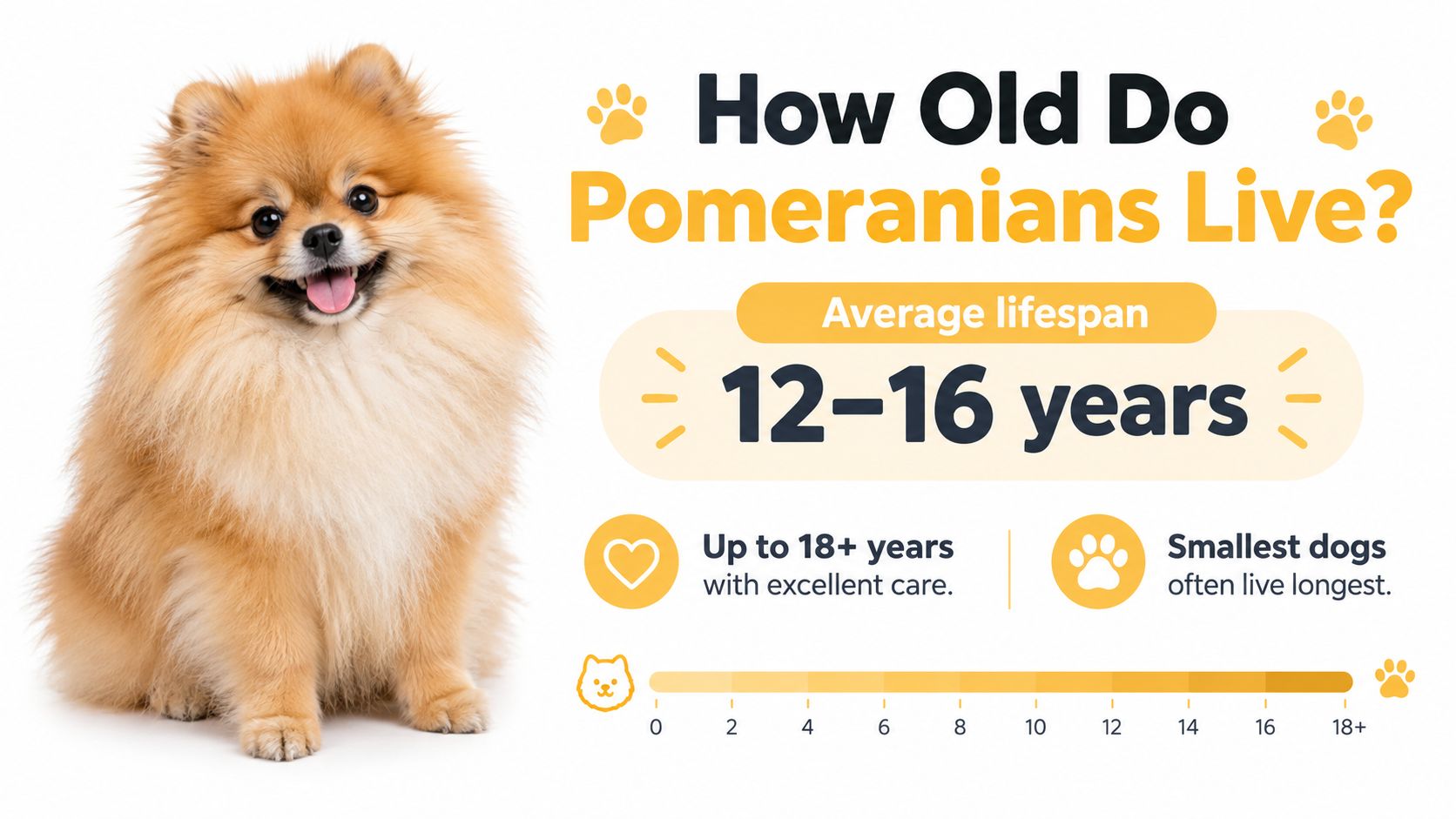 How Old Do Pomeranians Live?

Average lifespan

12–16 years

Up to 18+ years
with excellent care.

Smallest dogs
often live longest.

0 2 4 6 8 10 12 14 16 18+