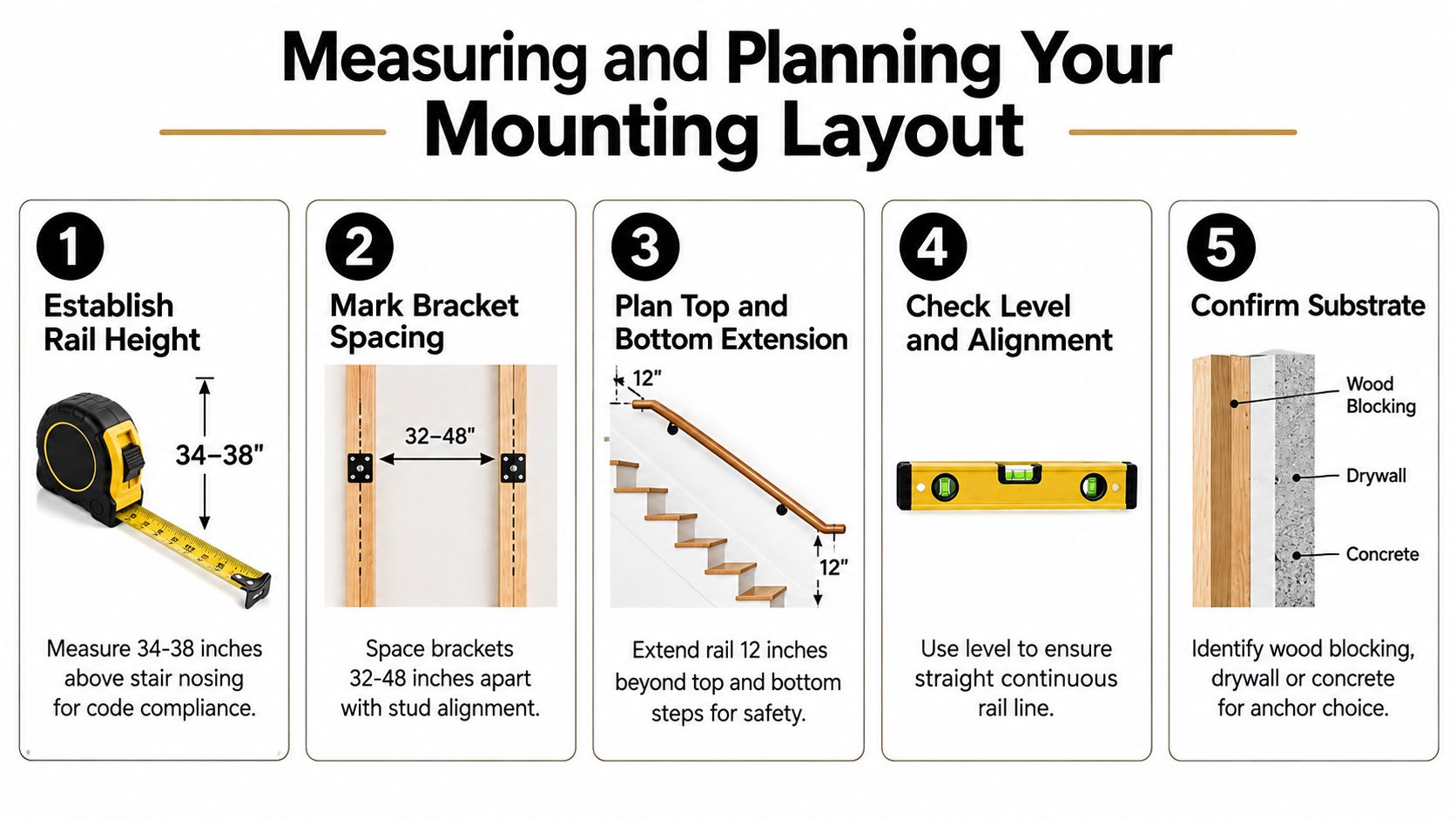 Measuring and Planning Your Mounting Layout

1

Establish Rail Height

34–38"

Measure 34-38 inches above stair nosing for code compliance.

2

Mark Bracket Spacing

32–48"

Space brackets 32-48 inches apart with stud alignment.

3

Plan Top and Bottom Extension

12"

12"

Extend rail 12 inches beyond top and bottom steps for safety.

4

Check Level and Alignment

Use level to ensure straight continuous rail line.

5

Confirm Substrate

Wood Blocking

Drywall

Concrete

Identify wood blocking, drywall or concrete for anchor choice.