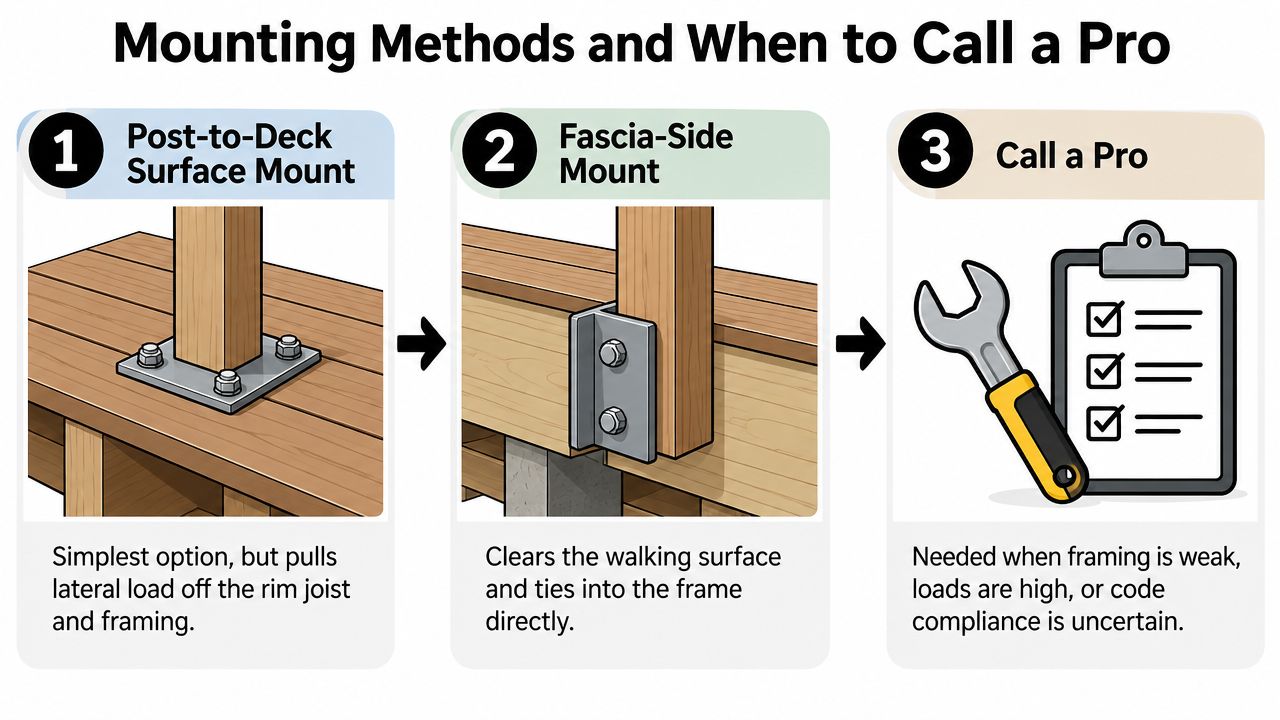 Mounting Methods and When to Call a Pro

1 Post-to-Deck Surface Mount

Simplest option, but pulls lateral load off the rim joist and framing.

2 Fascia-Side Mount

Clears the walking surface and ties into the frame directly.

3 Call a Pro

Needed when framing is weak, loads are high, or code compliance is uncertain.