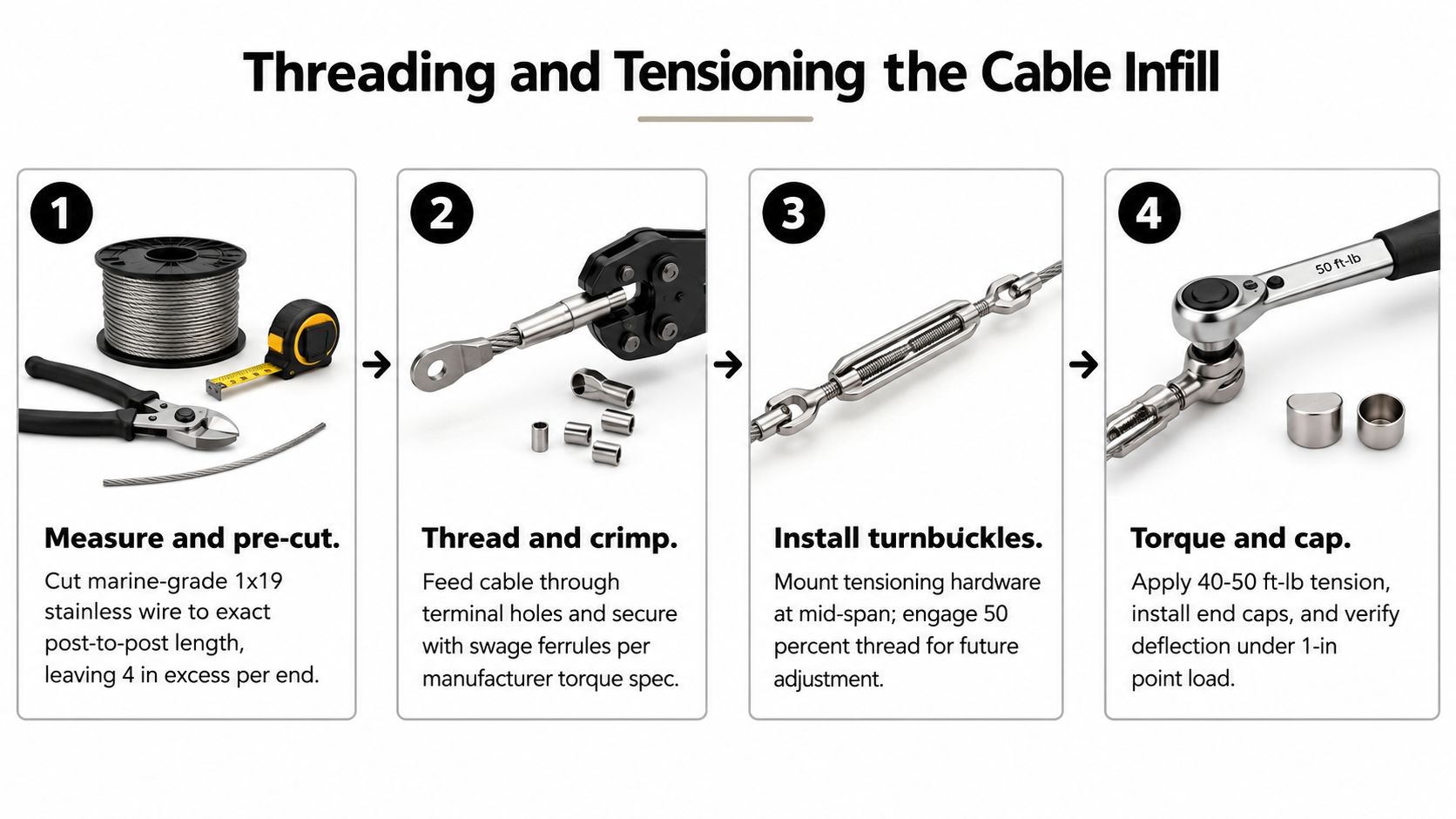 Threading and Tensioning the Cable Infill

1

Measure and pre-cut.

Cut marine-grade 1x19 stainless wire to exact post-to-post length, leaving 4 in excess per end.

2

Thread and crimp.

Feed cable through terminal holes and secure with swage ferrules per manufacturer torque spec.

3

Install turnbuckles.

Mount tensioning hardware at mid-span; engage 50 percent thread for future adjustment.

4

50 ft-lb

Torque and cap.

Apply 40-50 ft-lb tension, install end caps, and verify deflection under 1-in point load.