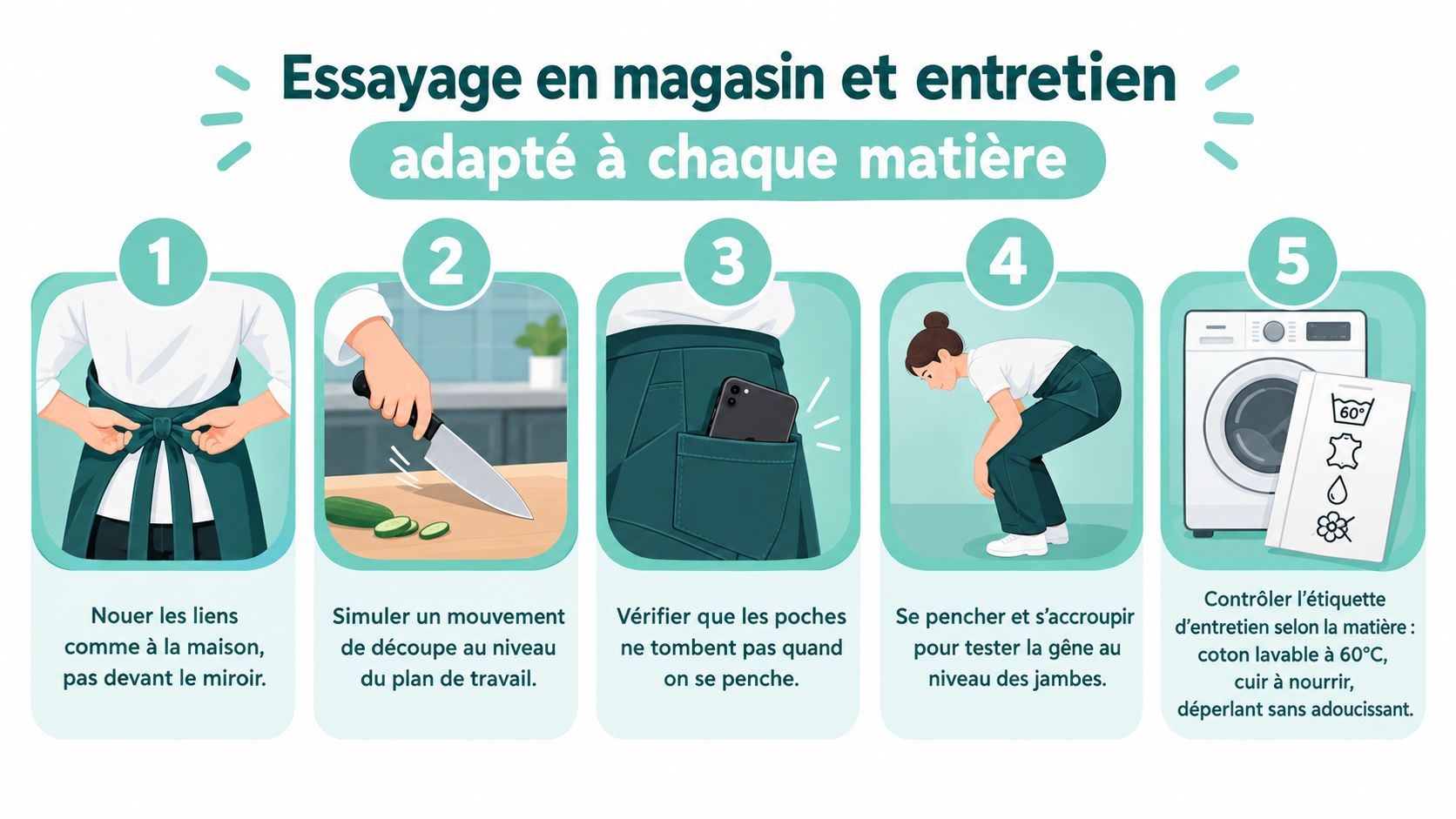 Essayage en magasin et entretien
adapté à chaque matière

1

Nouer les liens comme à la maison, pas devant le miroir.

2

Simuler un mouvement de découpe au niveau du plan de travail.

3

Vérifier que les poches ne tombent pas quand on se penche.

4

Se pencher et s'accroupir pour tester la gêne au niveau des jambes.

5

60°

Contrôler l'étiquette d'entretien selon la matière : coton lavable à 60°C, cuir à nourrir, déperlant sans adoucissant.