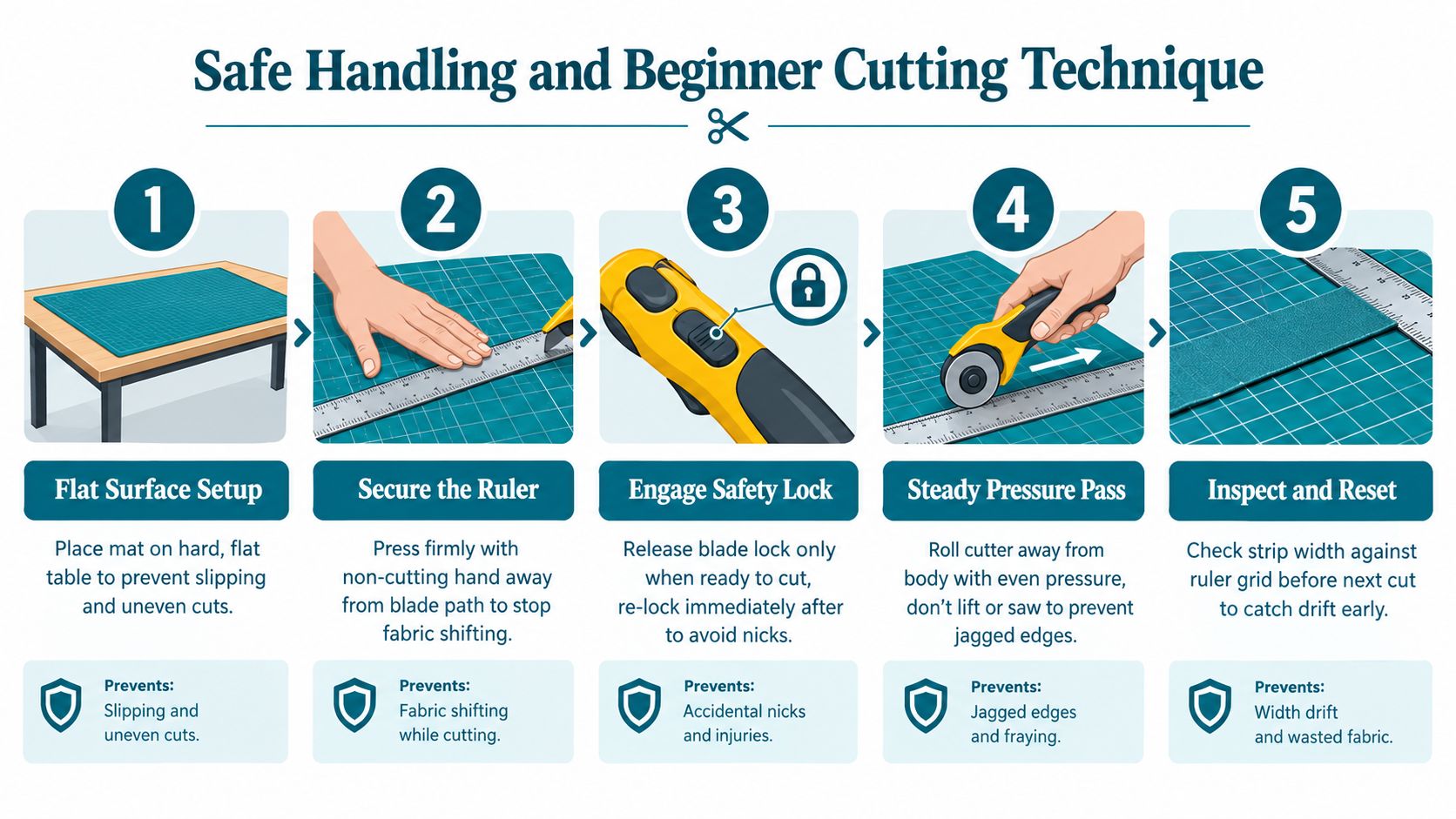 Safe Handling and Beginner Cutting Technique

1

Flat Surface Setup

Place mat on hard, flat table to prevent slipping and uneven cuts.

Prevents:
Slipping and uneven cuts.

2

Secure the Ruler

Press firmly with non-cutting hand away from blade path to stop fabric shifting.

Prevents:
Fabric shifting while cutting.

3

Engage Safety Lock

Release blade lock only when ready to cut, re-lock immediately after to avoid nicks.

Prevents:
Accidental nicks and injuries.

4

Steady Pressure Pass

Roll cutter away from body with even pressure, don't lift or saw to prevent jagged edges.

Prevents:
Jagged edges and fraying.

5

Inspect and Reset

Check strip width against ruler grid before next cut to catch drift early.

Prevents:
Width drift and wasted fabric.