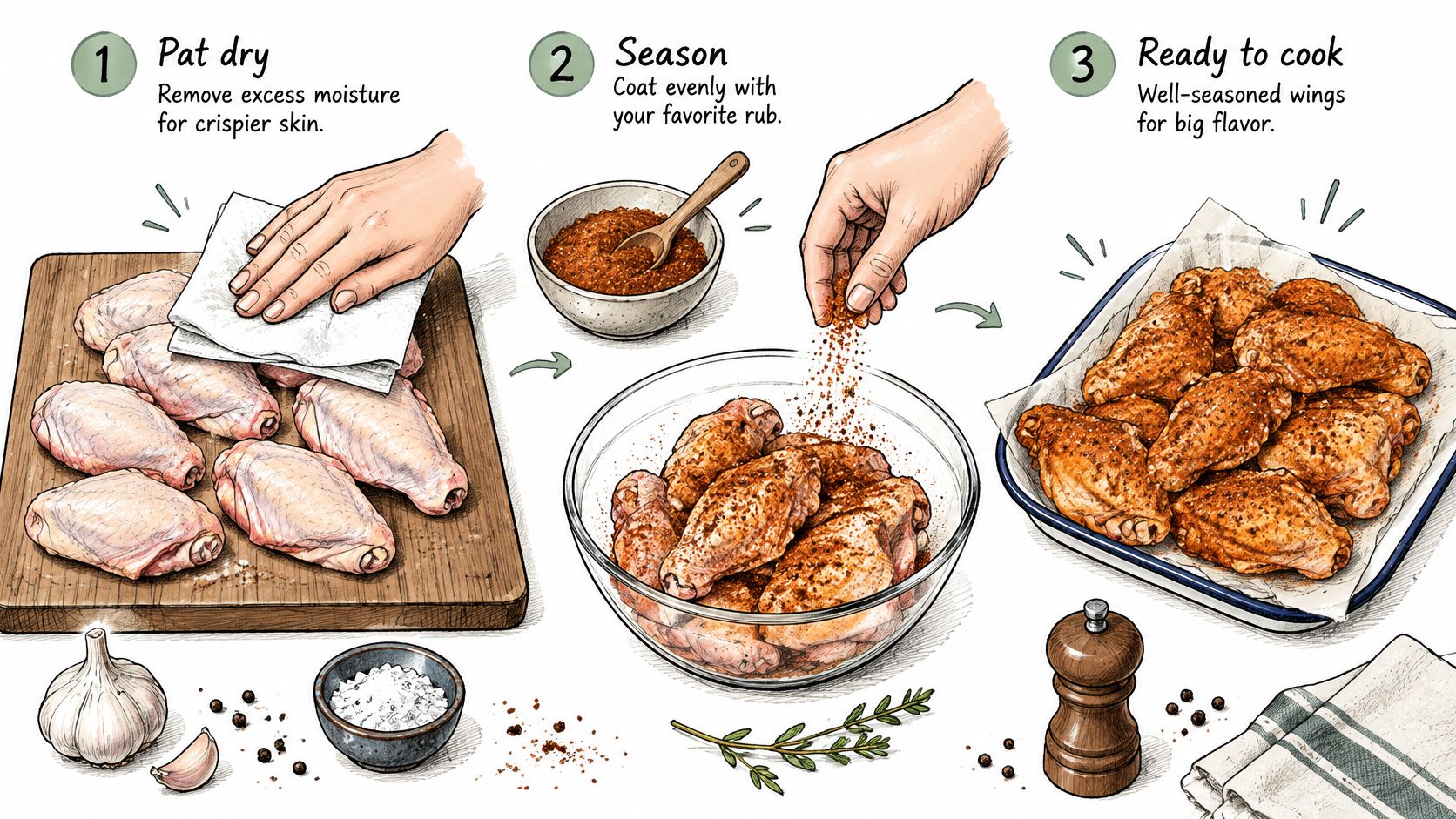 1 Pat dry

Remove excess moisture for crispier skin.

2 Season

Coat evenly with your favorite rub.

3 Ready to cook

Well-seasoned wings for big flavor.