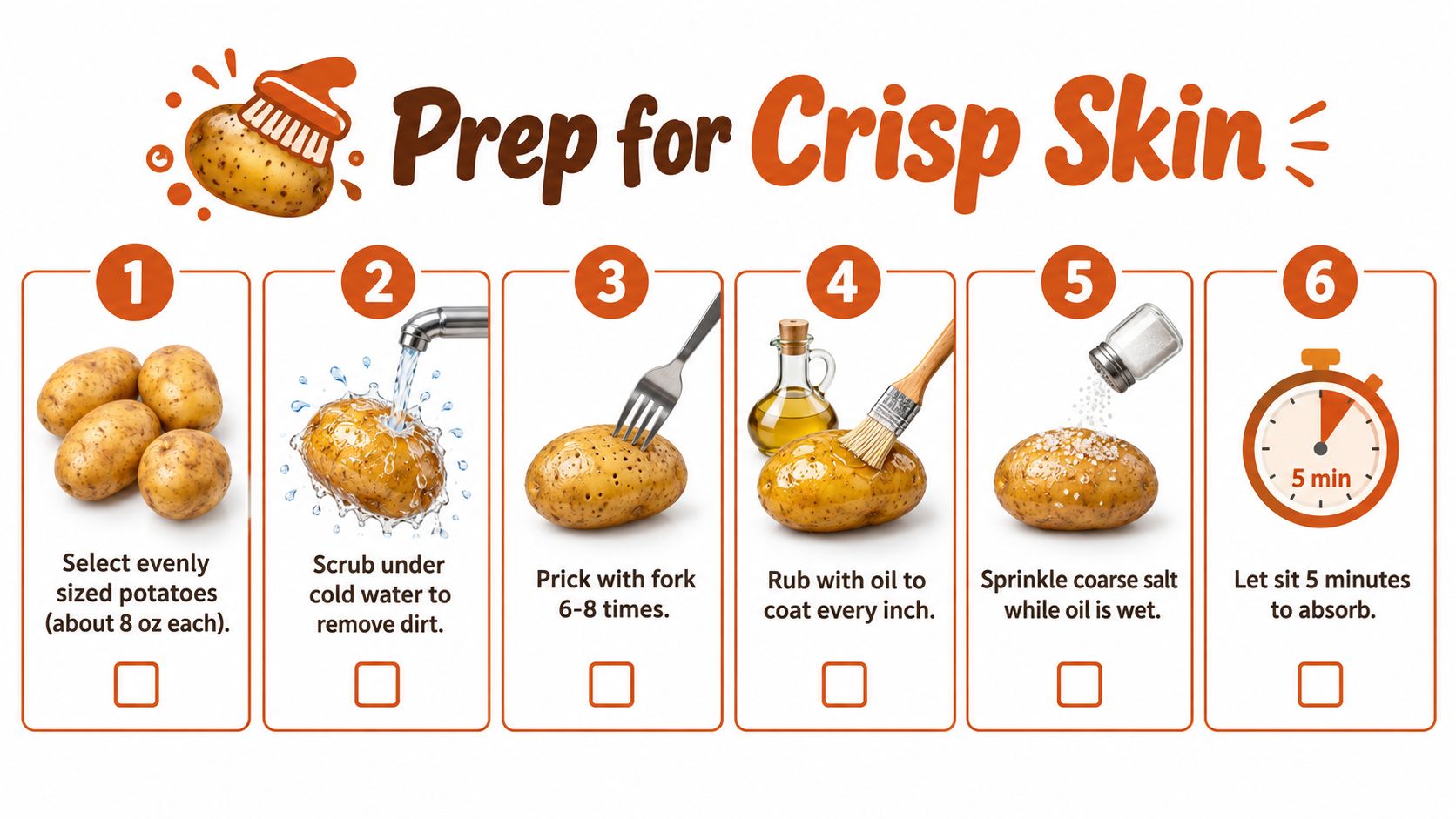 Prep for Crisp Skin

1

Select evenly sized potatoes (about 8 oz each).

2

Scrub under cold water to remove dirt.

3

Prick with fork 6-8 times.

4

Rub with oil to coat every inch.

5

Sprinkle coarse salt while oil is wet.

6

5 min

Let sit 5 minutes to absorb.