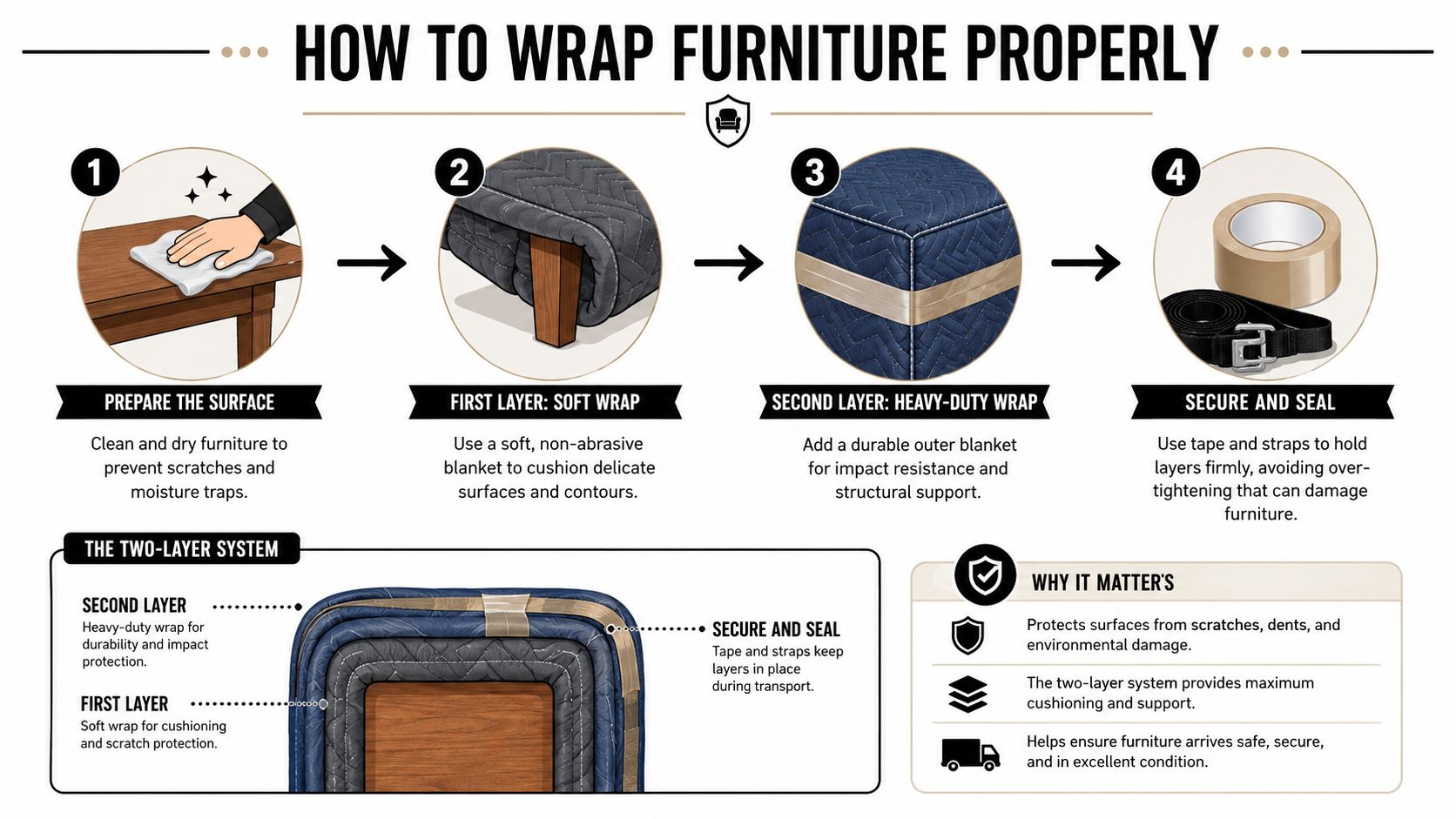 HOW TO WRAP FURNITURE PROPERLY

1

PREPARE THE SURFACE

Clean and dry furniture to prevent scratches and moisture traps.

2

FIRST LAYER: SOFT WRAP

Use a soft, non-abrasive blanket to cushion delicate surfaces and contours.

3

SECOND LAYER: HEAVY-DUTY WRAP

Add a durable outer blanket for impact resistance and structural support.

4

SECURE AND SEAL

Use tape and straps to hold layers firmly, avoiding over-tightening that can damage furniture.

THE TWO-LAYER SYSTEM

SECOND LAYER
Heavy-duty wrap for durability and impact protection.

FIRST LAYER
Soft wrap for cushioning and scratch protection.

SECURE AND SEAL
Tape and straps keep layers in place during transport.

WHY IT MATTER'S

Protects surfaces from scratches, dents, and environmental damage.

The two-layer system provides maximum cushioning and support.

Helps ensure furniture arrives safe, secure, and in excellent condition.