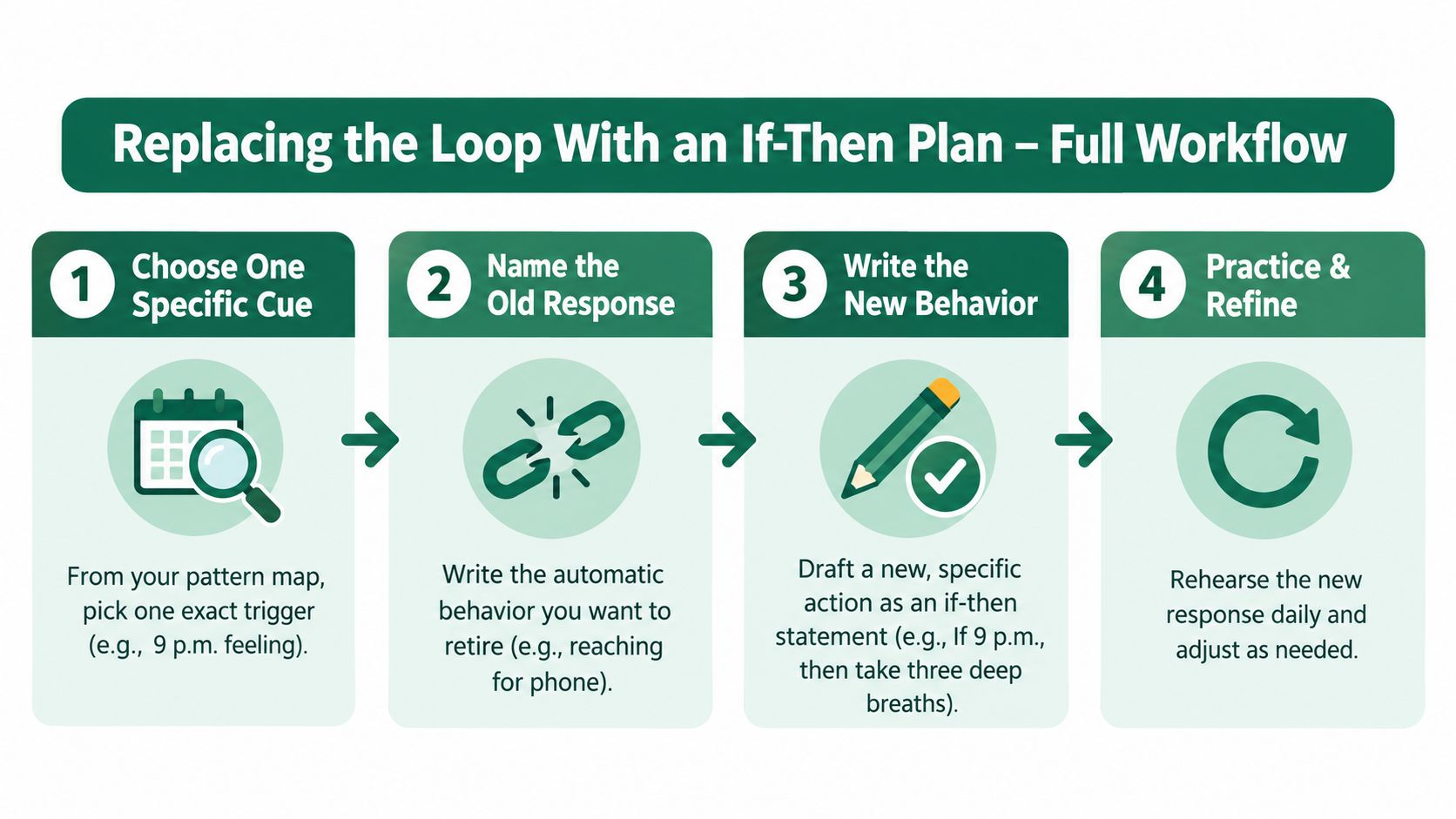 Replacing the Loop With an If-Then Plan – Full Workflow

1 Choose One Specific Cue

From your pattern map, pick one exact trigger (e.g., 9 p.m. feeling).

2 Name the Old Response

Write the automatic behavior you want to retire (e.g., reaching for phone).

3 Write the New Behavior

Draft a new, specific action as an if-then statement (e.g., If 9 p.m., then take three deep breaths).

4 Practice & Refine

Rehearse the new response daily and adjust as needed.