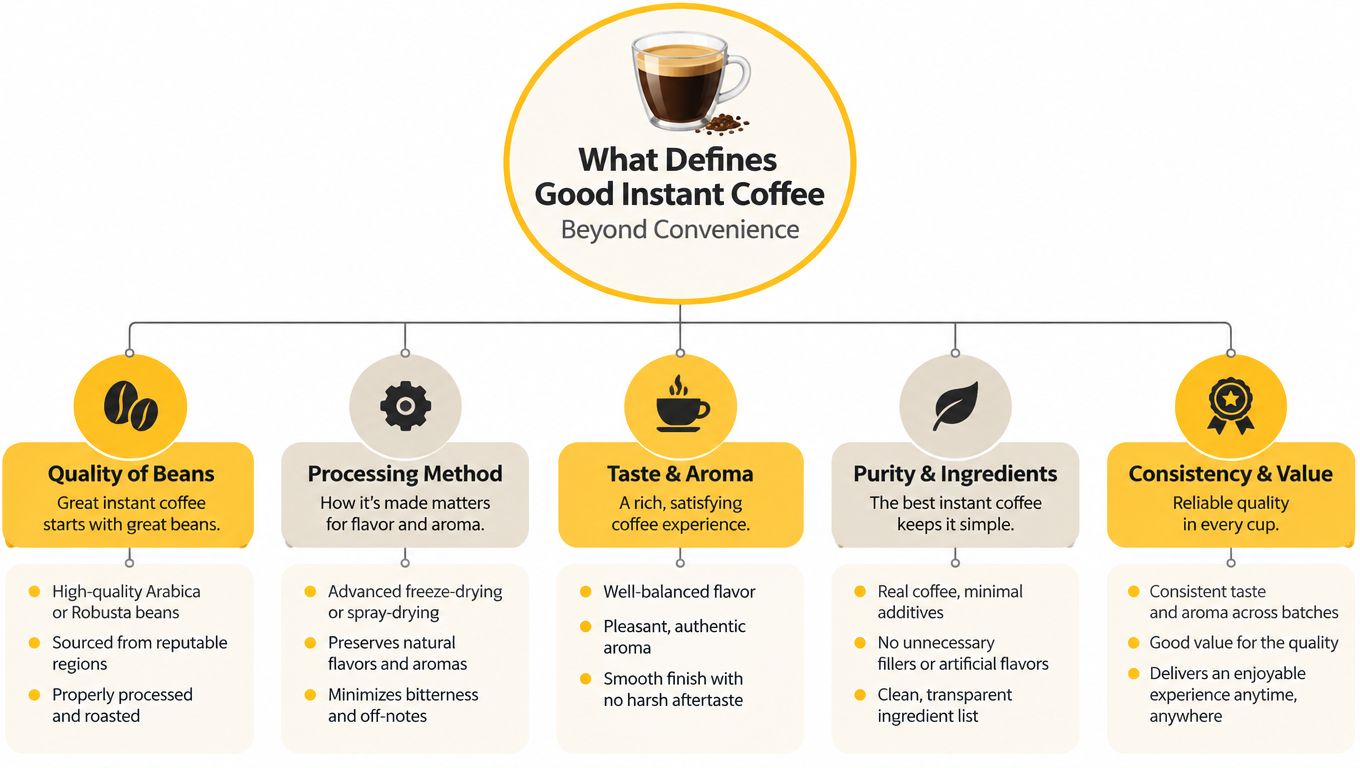 What Defines Good Instant Coffee
Beyond Convenience

Quality of Beans
Great instant coffee starts with great beans.

- High-quality Arabica or Robusta beans
- Sourced from reputable regions
- Properly processed and roasted

Processing Method
How it's made matters for flavor and aroma.

- Advanced freeze-drying or spray-drying
- Preserves natural flavors and aromas
- Minimizes bitterness and off-notes

Taste & Aroma
A rich, satisfying coffee experience.

- Well-balanced flavor
- Pleasant, authentic aroma
- Smooth finish with no harsh aftertaste

Purity & Ingredients
The best instant coffee keeps it simple.

- Real coffee, minimal additives
- No unnecessary fillers or artificial flavors
- Clean, transparent ingredient list

Consistency & Value
Reliable quality in every cup.

- Consistent taste and aroma across batches
- Good value for the quality
- Delivers an enjoyable experience anytime, anywhere