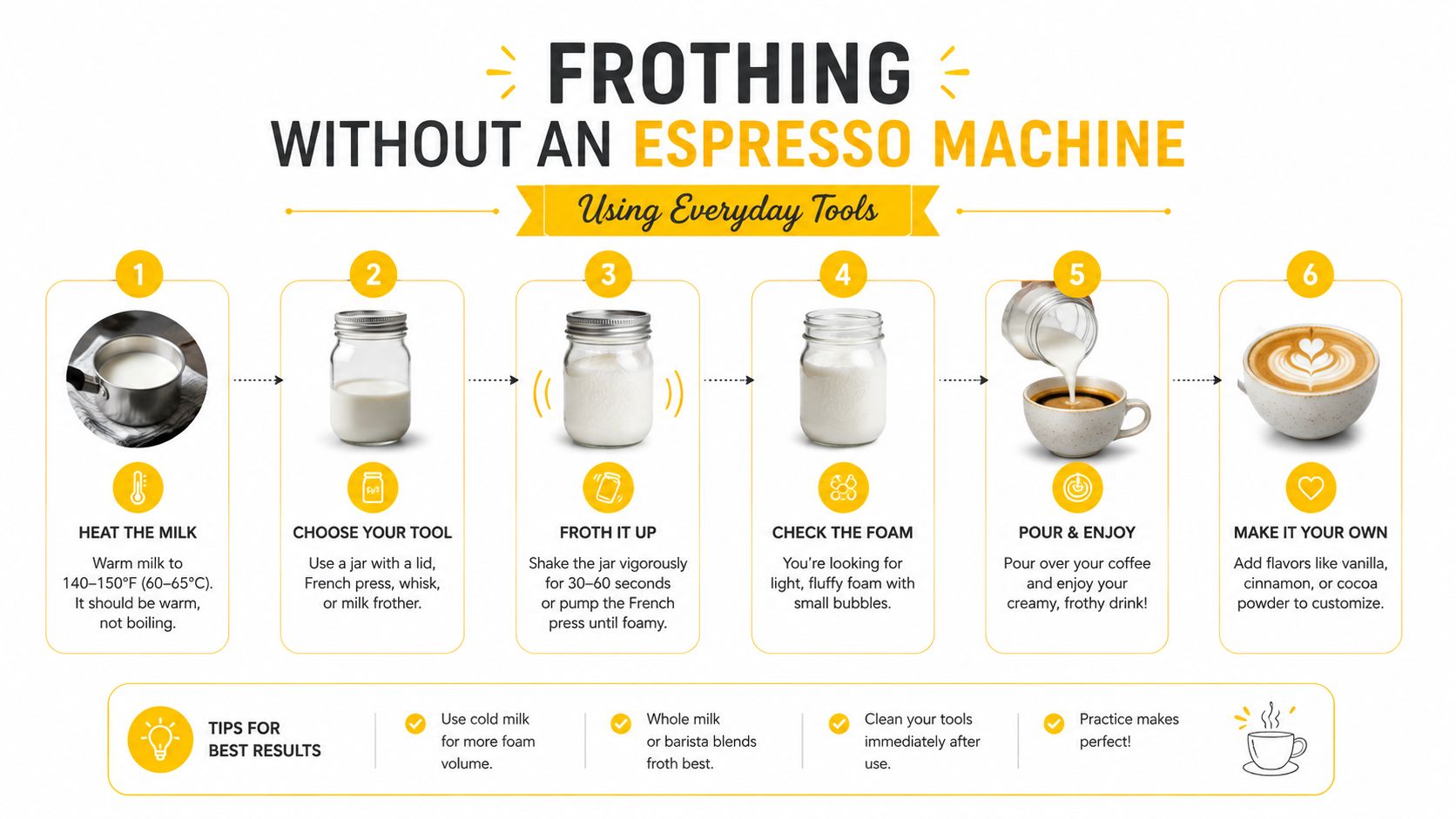 FROTHING
WITHOUT AN ESPRESSO MACHINE

Using Everyday Tools

1
HEAT THE MILK
Warm milk to 140–150°F (60–65°C). It should be warm, not boiling.

2
CHOOSE YOUR TOOL
Use a jar with a lid, French press, whisk, or milk frother.

3
FROTH IT UP
Shake the jar vigorously for 30–60 seconds or pump the French press until foamy.

4
CHECK THE FOAM
You're looking for light, fluffy foam with small bubbles.

5
POUR & ENJOY
Pour over your coffee and enjoy your creamy, frothy drink!

6
MAKE IT YOUR OWN
Add flavors like vanilla, cinnamon, or cocoa powder to customize.

TIPS FOR BEST RESULTS

Use cold milk for more foam volume.

Whole milk or barista blends froth best.

Clean your tools immediately after use.

Practice makes perfect!