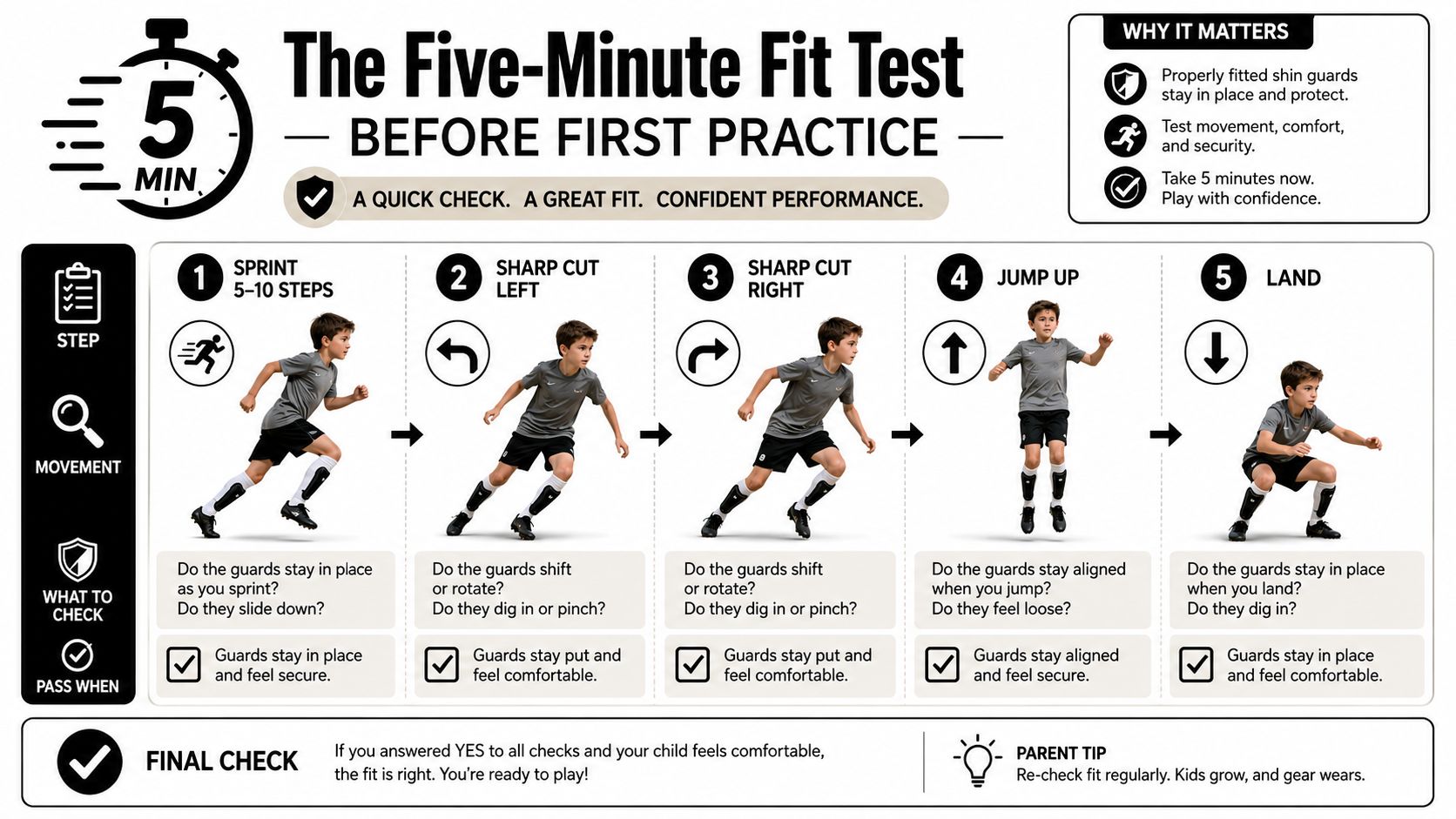 5 MIN

The Five-Minute Fit Test

— BEFORE FIRST PRACTICE —

A QUICK CHECK. A GREAT FIT. CONFIDENT PERFORMANCE.

WHY IT MATTERS

Properly fitted shin guards stay in place and protect.

Test movement, comfort, and security.

Take 5 minutes now. Play with confidence.

STEP

MOVEMENT

WHAT TO CHECK

PASS WHEN

1 SPRINT 5–10 STEPS

Do the guards stay in place as you sprint? Do they slide down?

Guards stay in place and feel secure.

2 SHARP CUT LEFT

Do the guards shift or rotate? Do they dig in or pinch?

Guards stay put and feel comfortable.

3 SHARP CUT RIGHT

Do the guards shift or rotate? Do they dig in or pinch?

Guards stay put and feel comfortable.

4 JUMP UP

Do the guards stay aligned when you jump? Do they feel loose?

Guards stay aligned and feel secure.

5 LAND

Do the guards stay in place when you land? Do they dig in?

Guards stay in place and feel comfortable.

FINAL CHECK

If you answered YES to all checks and your child feels comfortable, the fit is right. You're ready to play!

PARENT TIP

Re-check fit regularly. Kids grow, and gear wears.