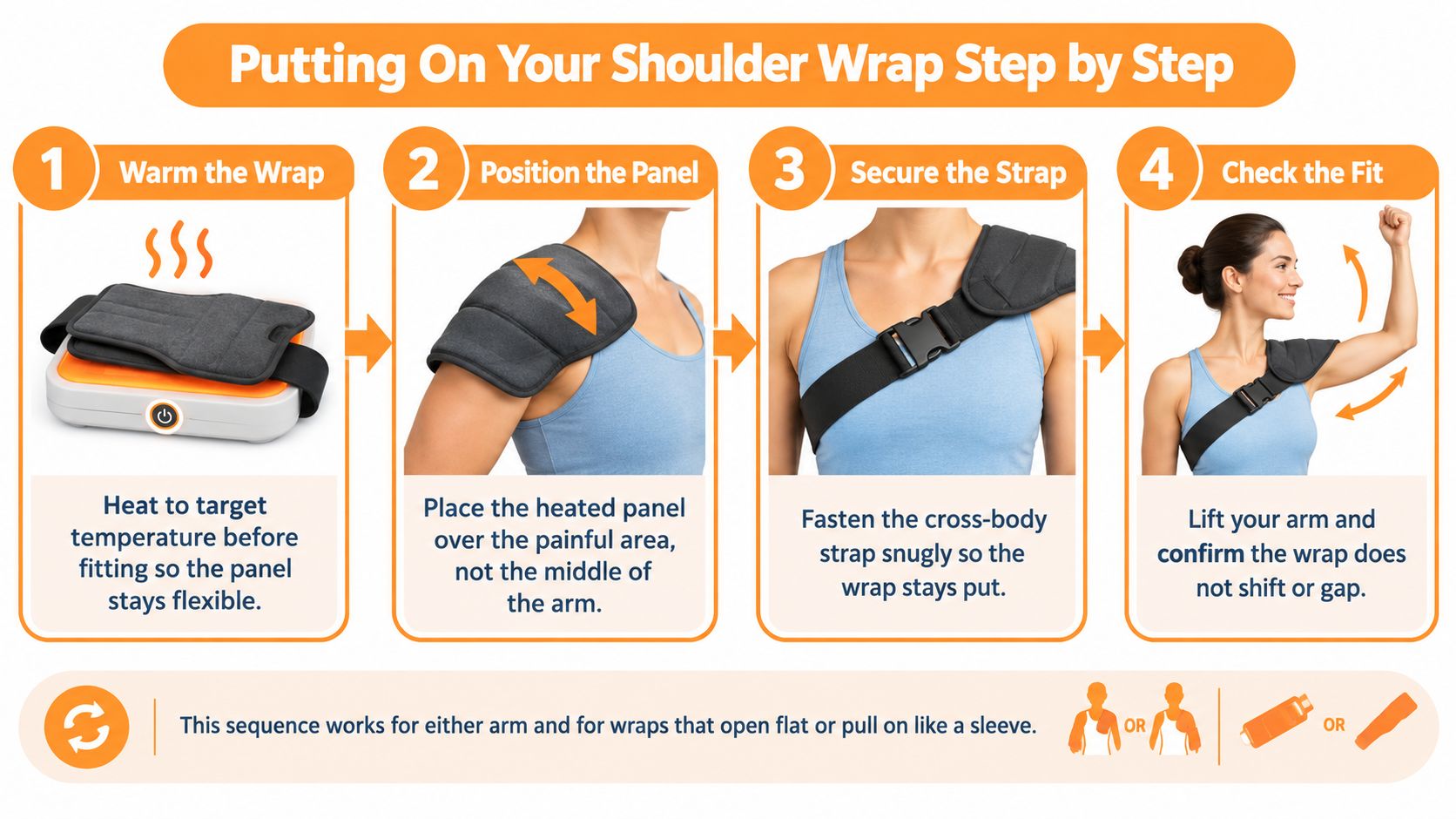 Putting On Your Shoulder Wrap Step by Step

1 Warm the Wrap

Heat to target temperature before fitting so the panel stays flexible.

2 Position the Panel

Place the heated panel over the painful area, not the middle of the arm.

3 Secure the Strap

Fasten the cross-body strap snugly so the wrap stays put.

4 Check the Fit

Lift your arm and confirm the wrap does not shift or gap.

This sequence works for either arm and for wraps that open flat or pull on like a sleeve.

OR

OR