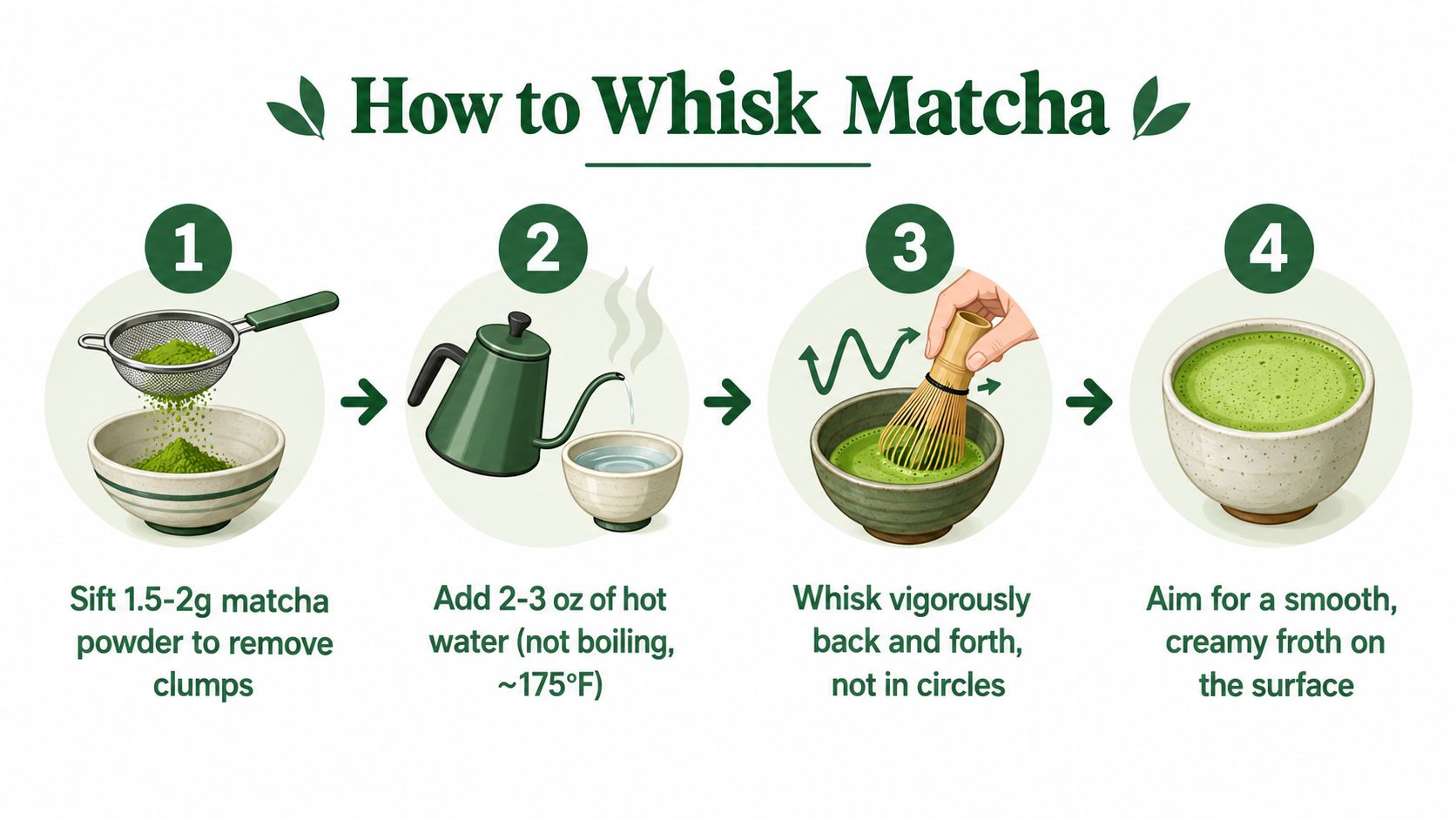 How to Whisk Matcha

1

Sift 1.5-2g matcha powder to remove clumps

2

Add 2-3 oz of hot water (not boiling, ~175°F)

3

Whisk vigorously back and forth, not in circles

4

Aim for a smooth, creamy froth on the surface