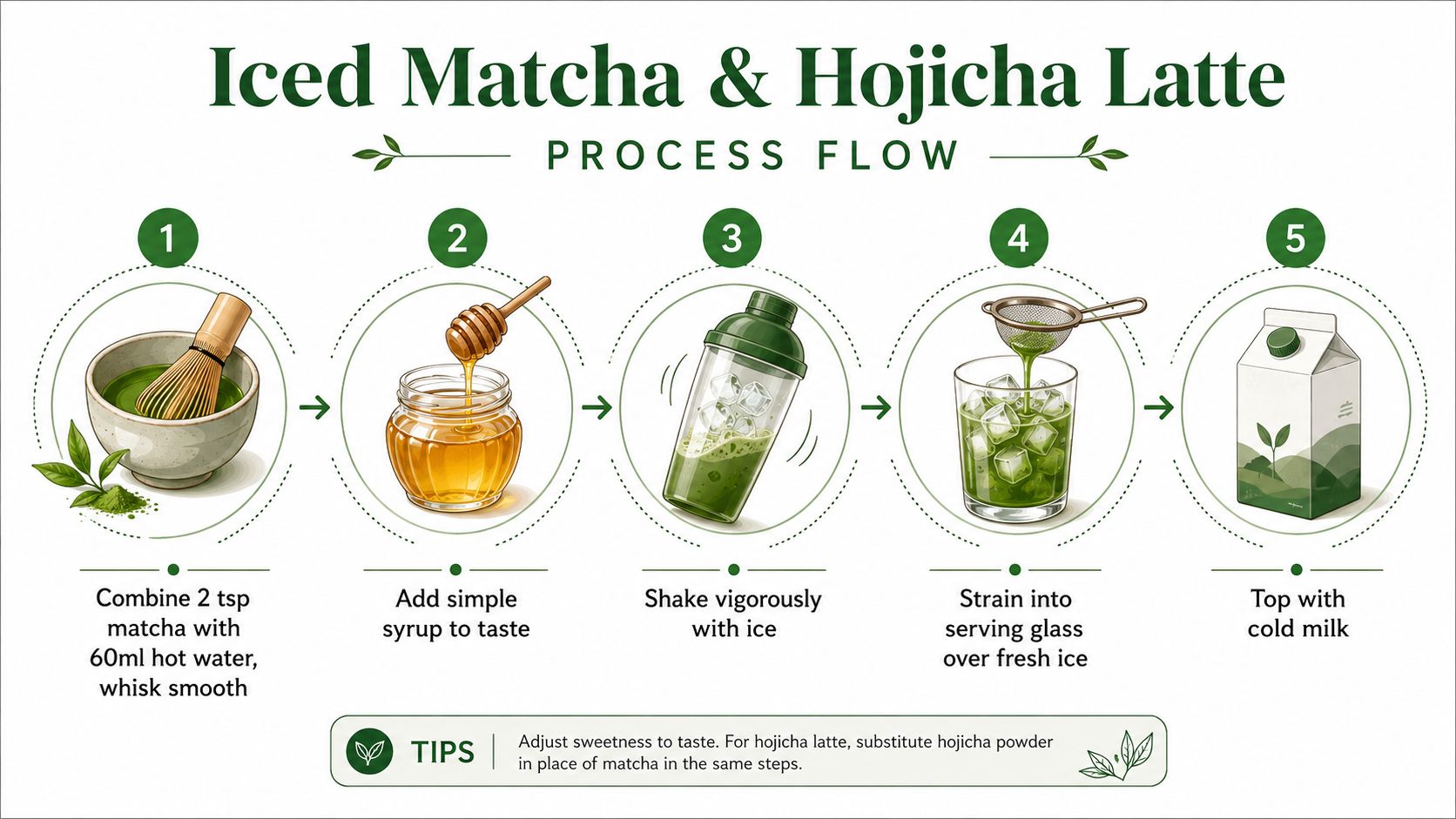 Iced Matcha & Hojicha Latte

PROCESS FLOW

1

Combine 2 tsp matcha with 60ml hot water, whisk smooth

2

Add simple syrup to taste

3

Shake vigorously with ice

4

Strain into serving glass over fresh ice

5

Top with cold milk

TIPS

Adjust sweetness to taste. For hojicha latte, substitute hojicha powder in place of matcha in the same steps.