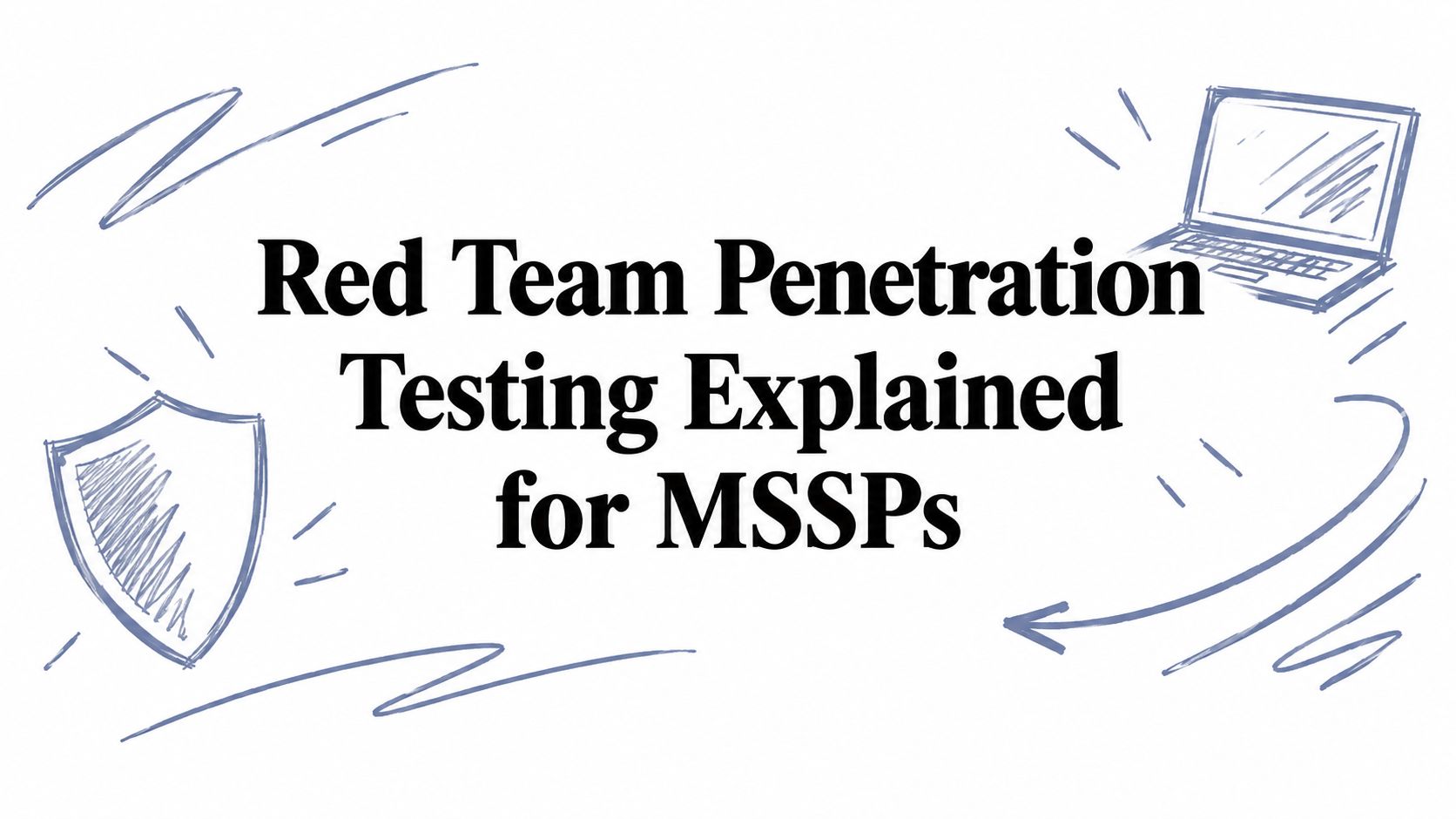 Red Team Penetration Testing Explained for MSSPs