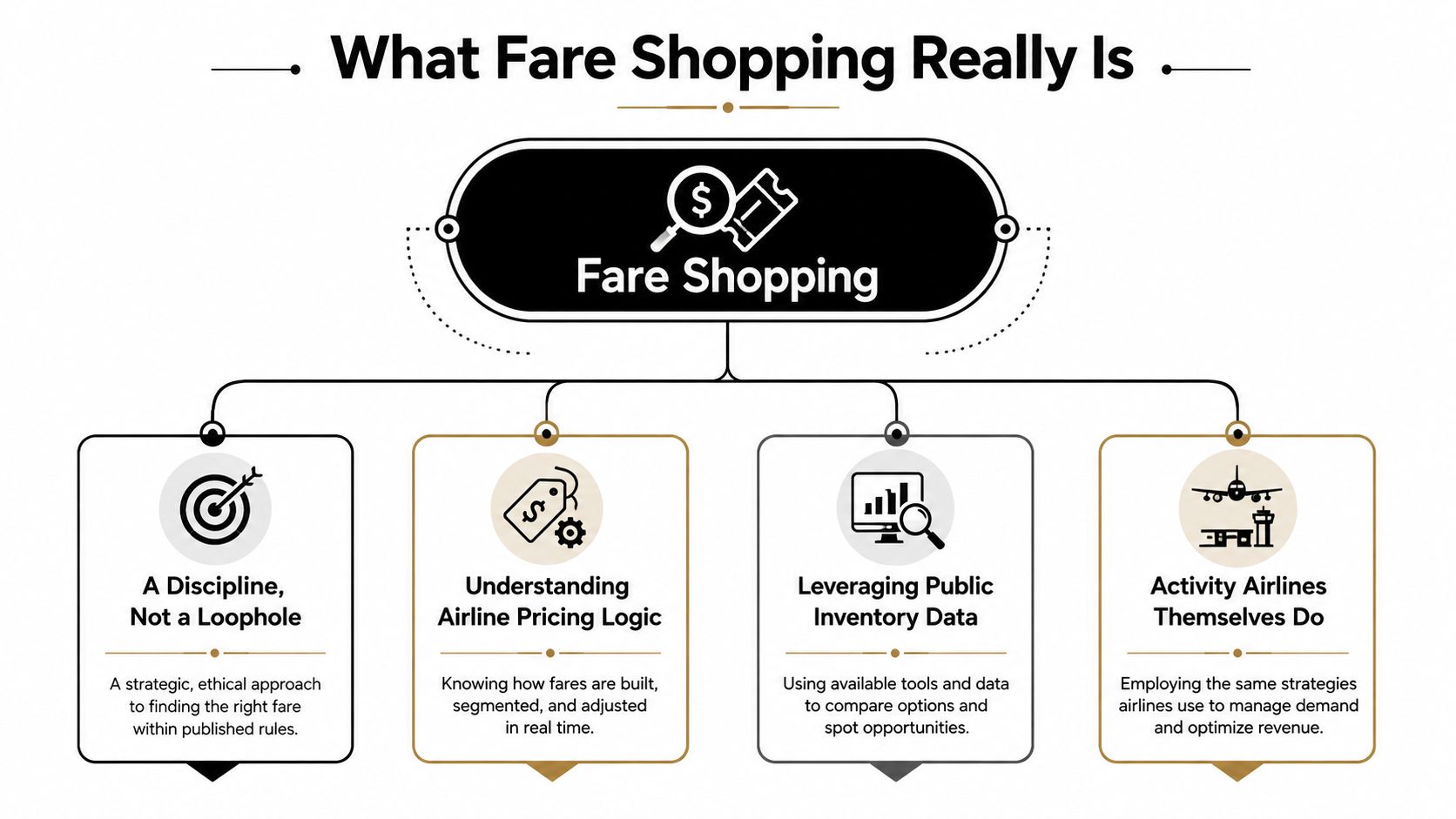 What Fare Shopping Really Is

$

Fare Shopping

A Discipline, Not a Loophole

A strategic, ethical approach to finding the right fare within published rules.

$

Understanding Airline Pricing Logic

Knowing how fares are built, segmented, and adjusted in real time.

Leveraging Public Inventory Data

Using available tools and data to compare options and spot opportunities.

Activity Airlines Themselves Do

Employing the same strategies airlines use to manage demand and optimize revenue.