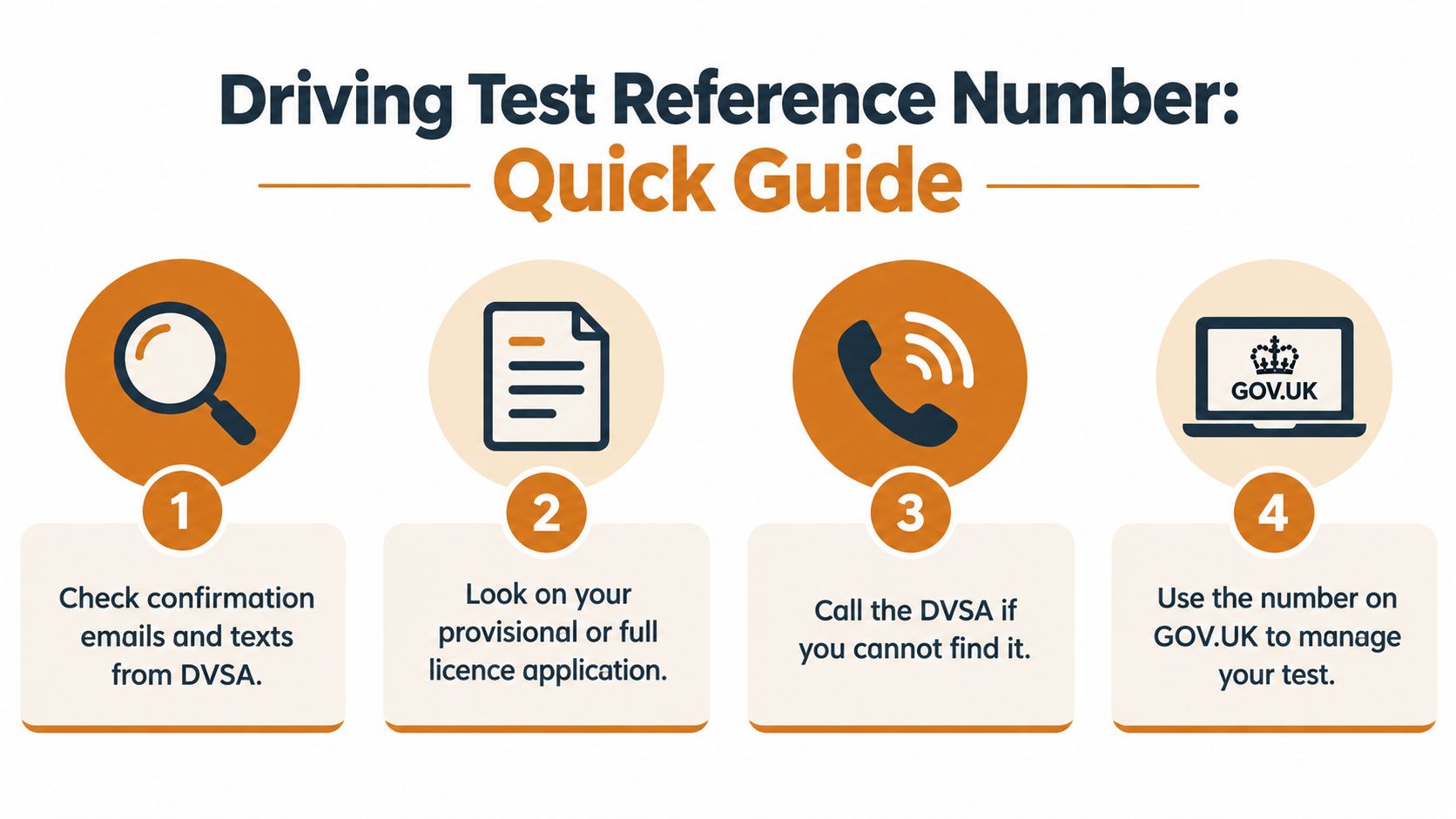 Driving Test Reference Number:
Quick Guide

GOV.UK

1
Check confirmation emails and texts from DVSA.

2
Look on your provisional or full licence application.

3
Call the DVSA if you cannot find it.

4
Use the number on GOV.UK to manage your test.