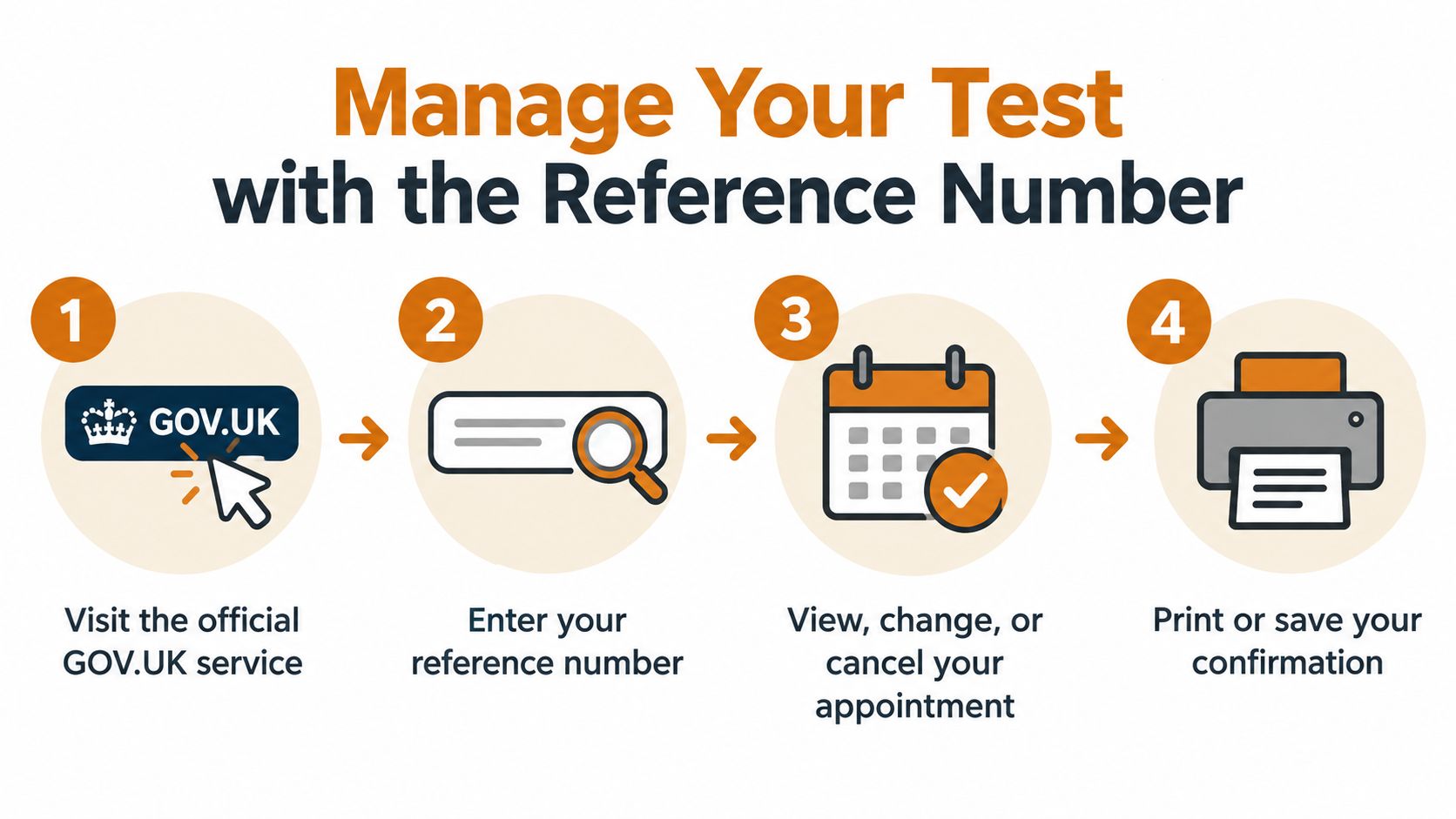 Manage Your Test
with the Reference Number

1
GOV.UK
Visit the official GOV.UK service

2
Enter your reference number

3
View, change, or cancel your appointment

4
Print or save your confirmation