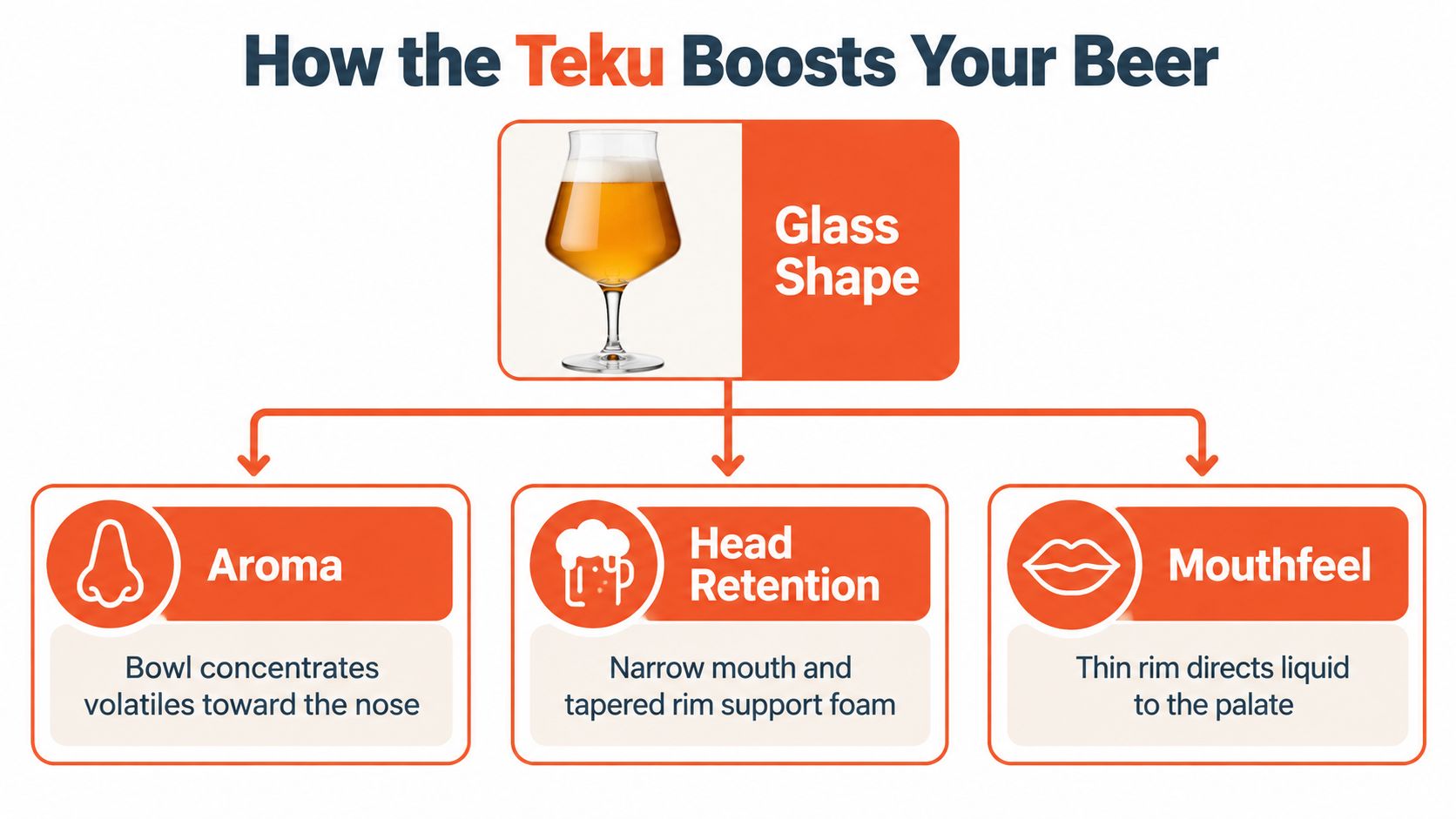 How the Teku Boosts Your Beer

Glass Shape

Aroma

Bowl concentrates volatiles toward the nose

Head Retention

Narrow mouth and tapered rim support foam

Mouthfeel

Thin rim directs liquid to the palate