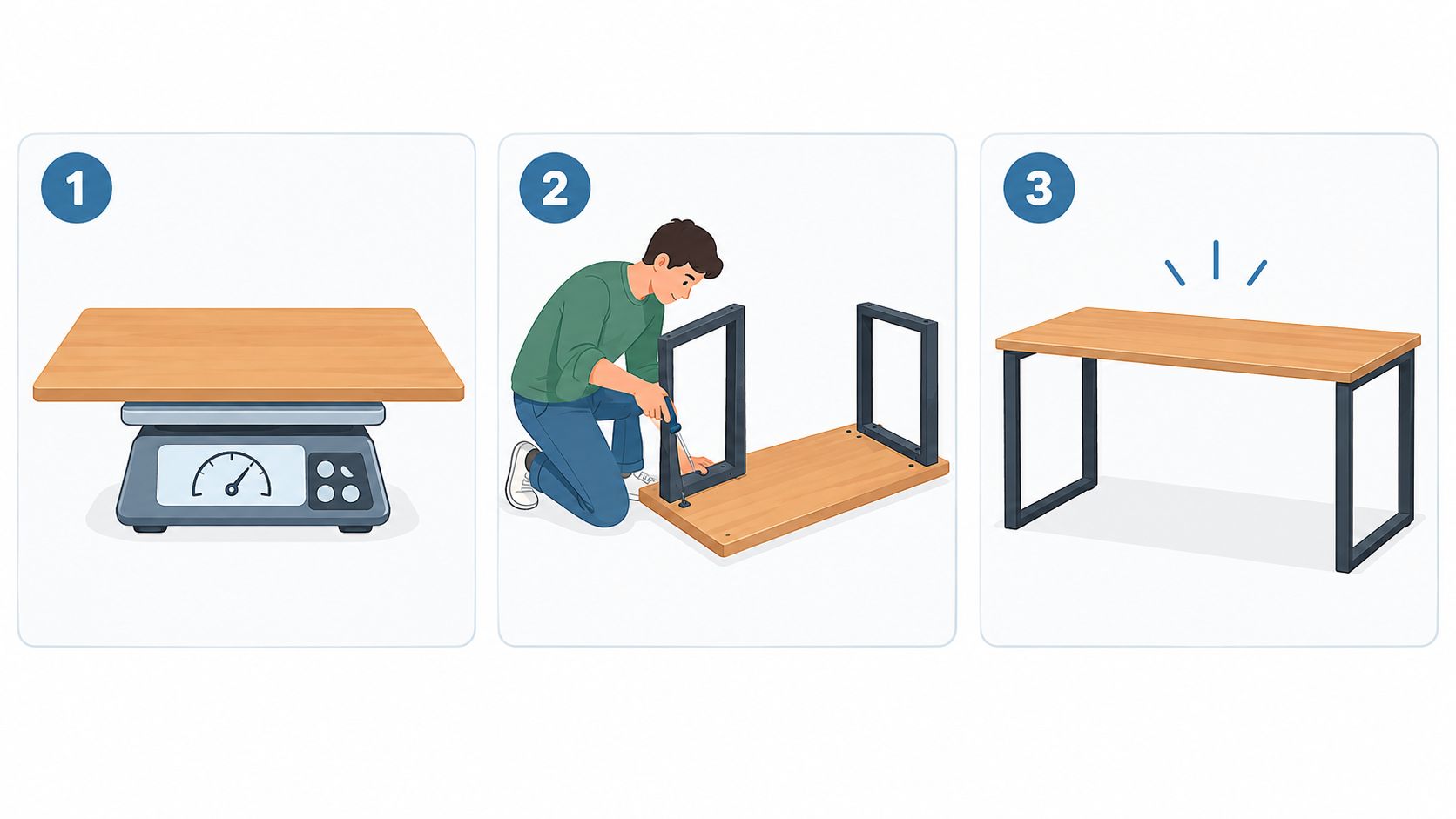 1

2

3