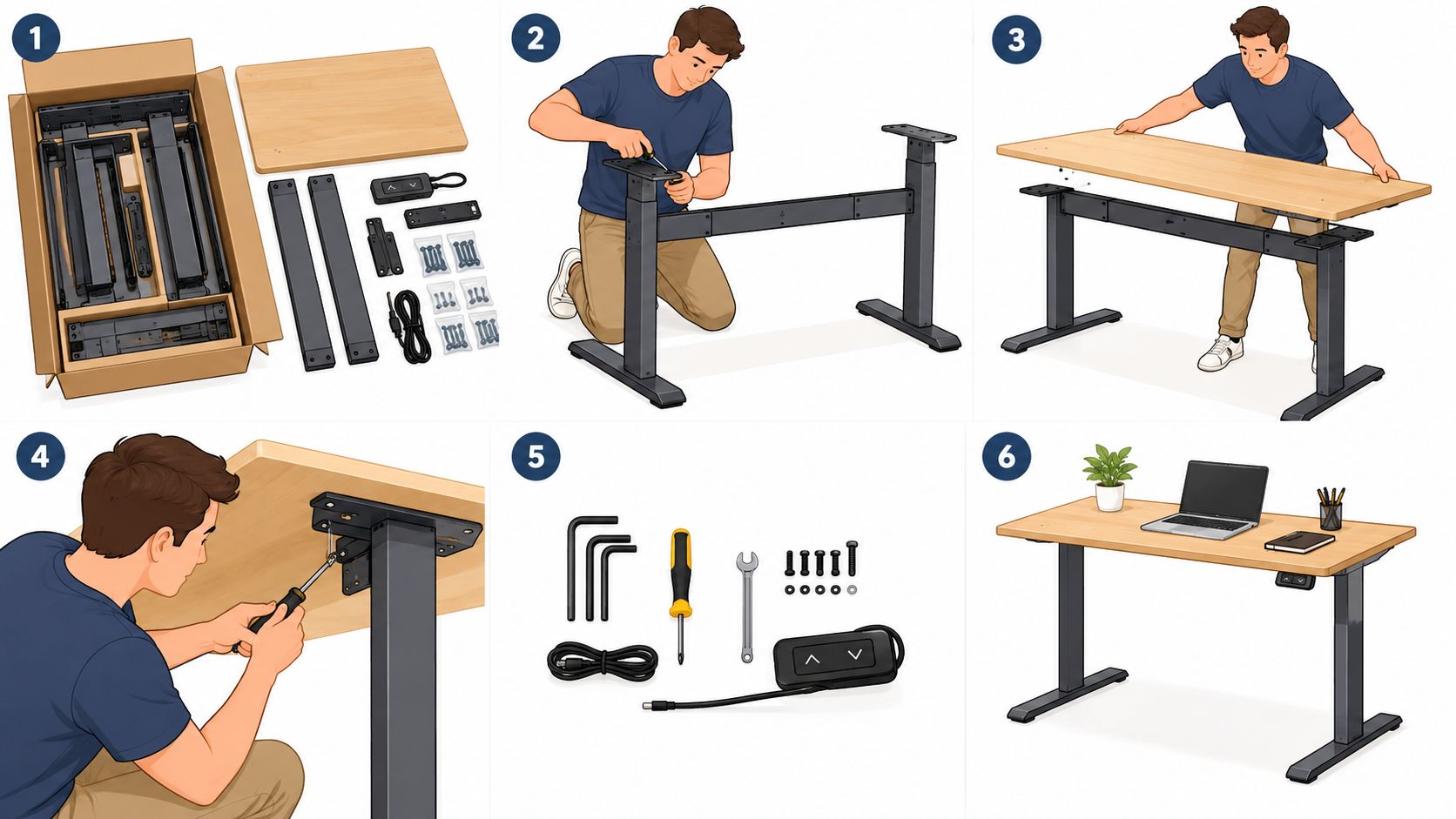 1

2

3

4

5

6