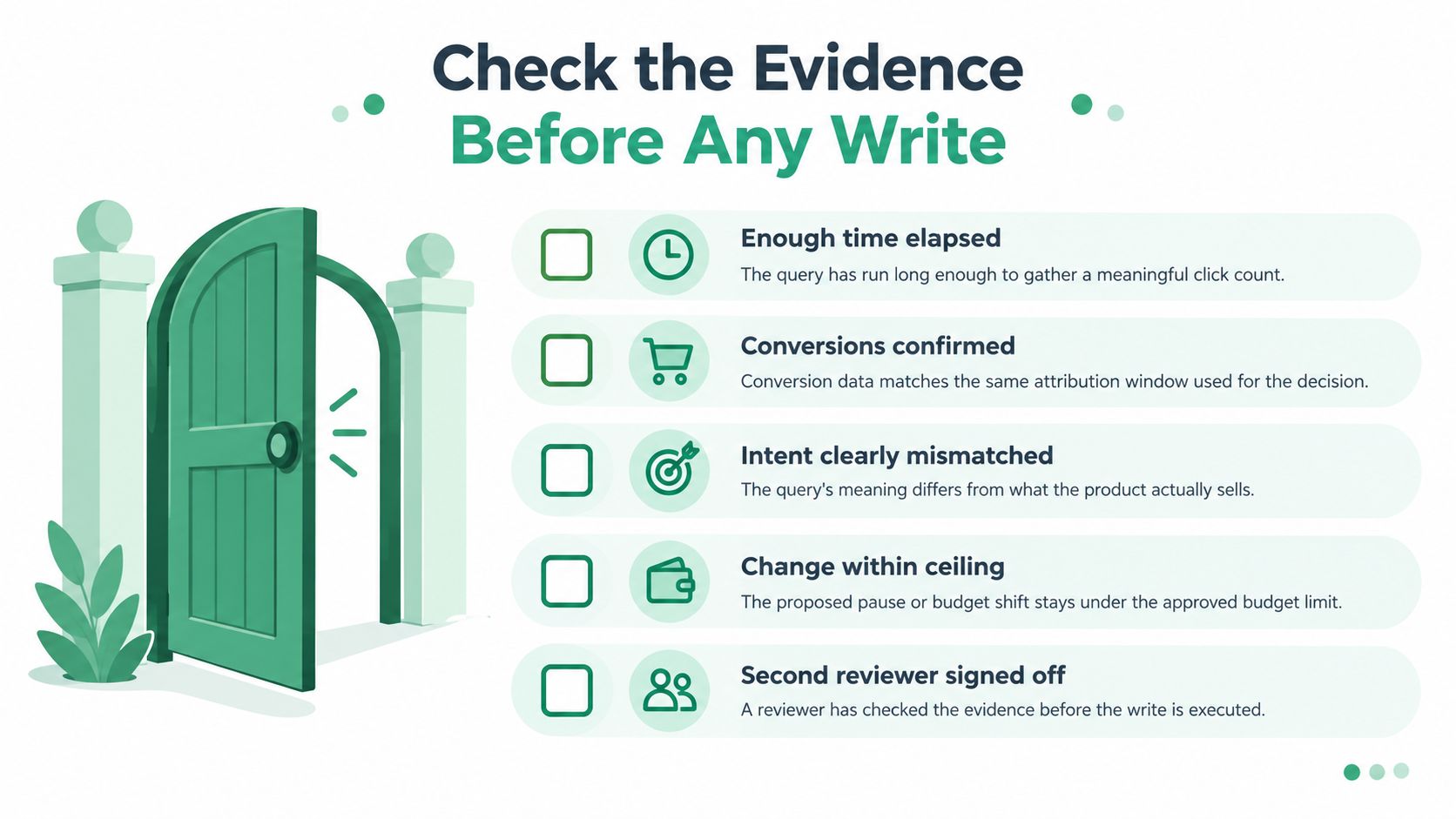 Check the Evidence
Before Any Write

☐ Enough time elapsed
The query has run long enough to gather a meaningful click count.

☐ Conversions confirmed
Conversion data matches the same attribution window used for the decision.

☐ Intent clearly mismatched
The query's meaning differs from what the product actually sells.

☐ Change within ceiling
The proposed pause or budget shift stays under the approved budget limit.

☐ Second reviewer signed off
A reviewer has checked the evidence before the write is executed.