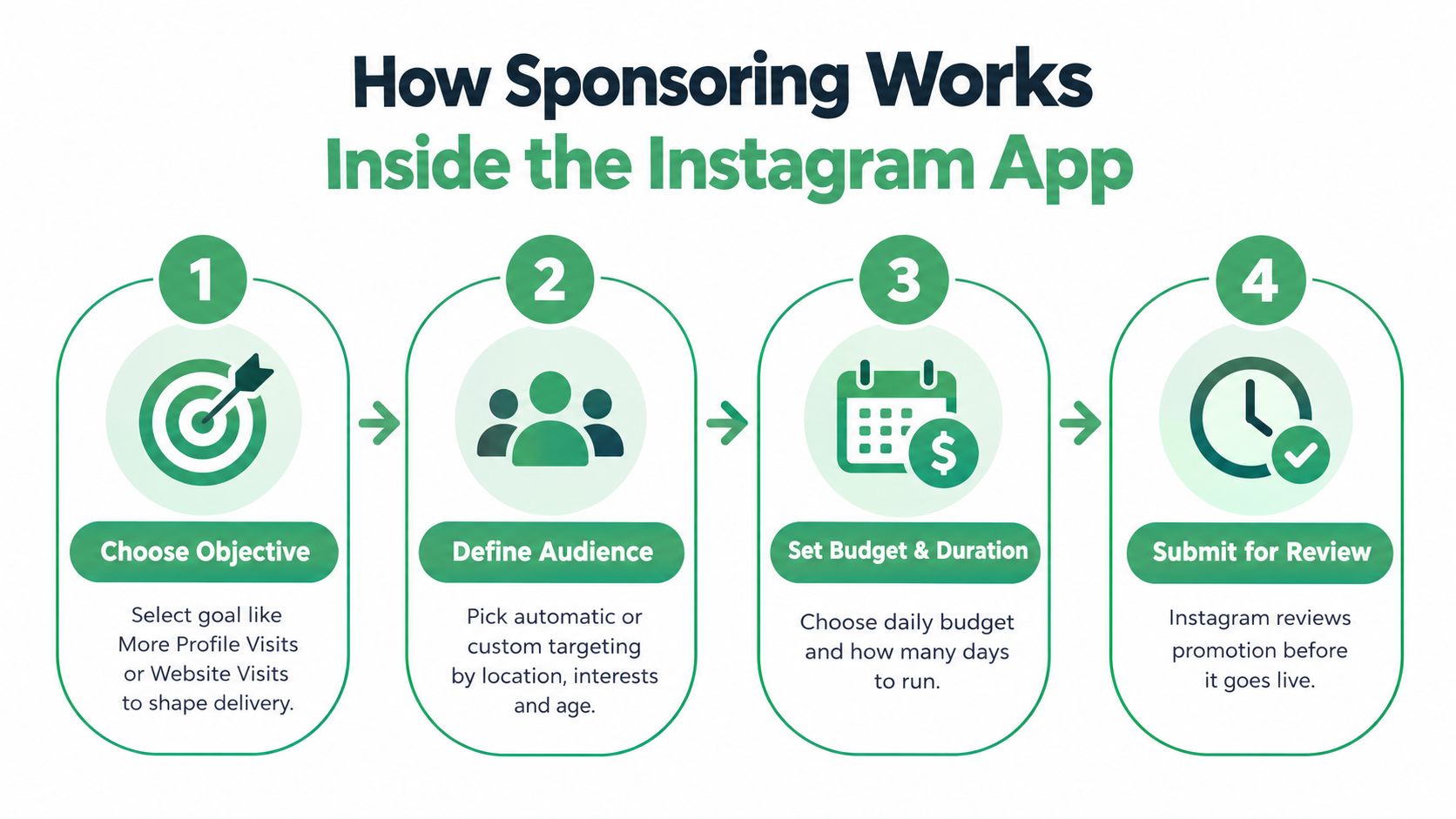 How Sponsoring Works
Inside the Instagram App

1

Choose Objective

Select goal like More Profile Visits or Website Visits to shape delivery.

2

Define Audience

Pick automatic or custom targeting by location, interests and age.

3

$

Set Budget & Duration

Choose daily budget and how many days to run.

4

Submit for Review

Instagram reviews promotion before it goes live.