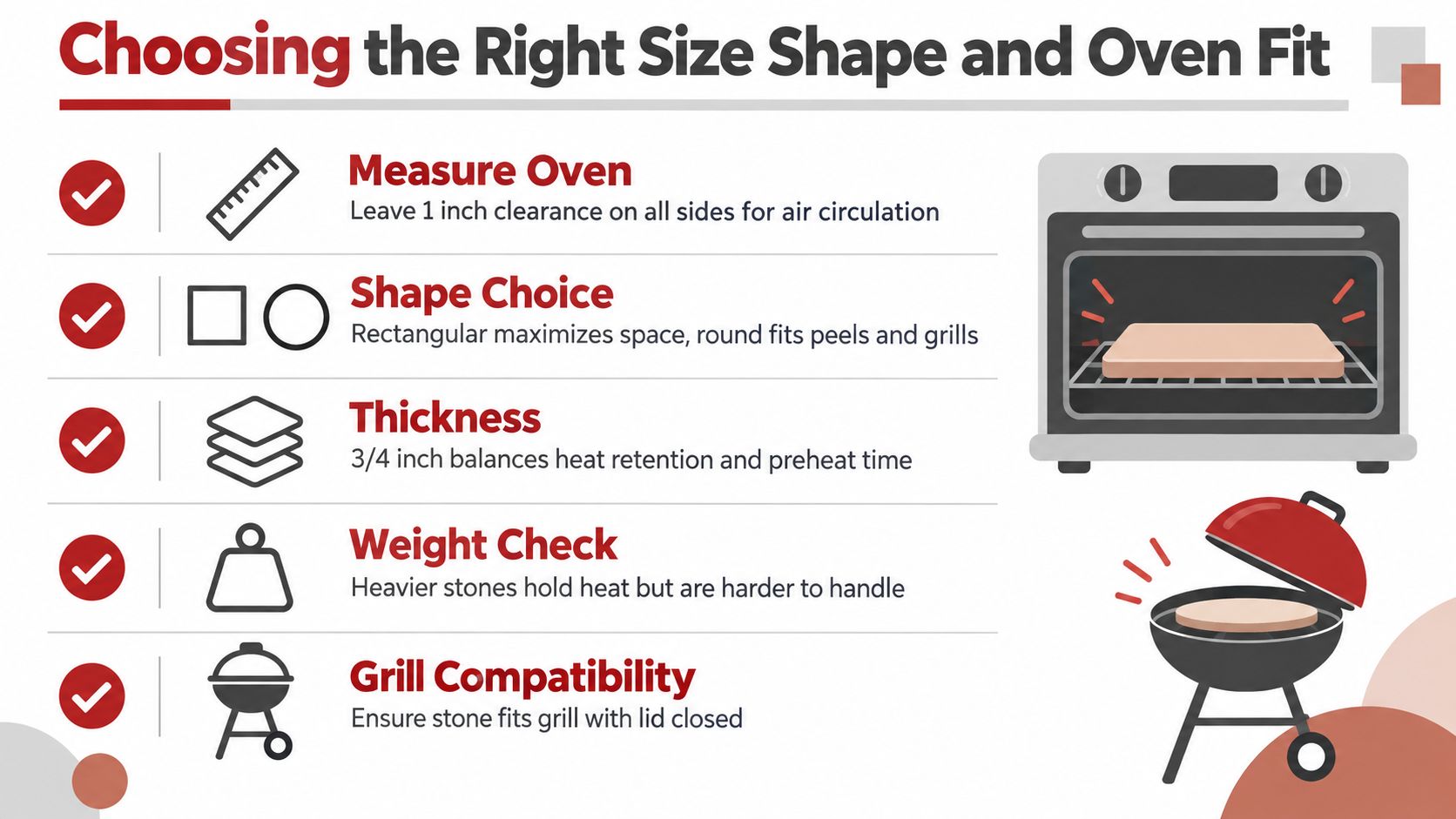 Choosing the Right Size Shape and Oven Fit

Measure Oven
Leave 1 inch clearance on all sides for air circulation

Shape Choice
Rectangular maximizes space, round fits peels and grills

Thickness
3/4 inch balances heat retention and preheat time

Weight Check
Heavier stones hold heat but are harder to handle

Grill Compatibility
Ensure stone fits grill with lid closed