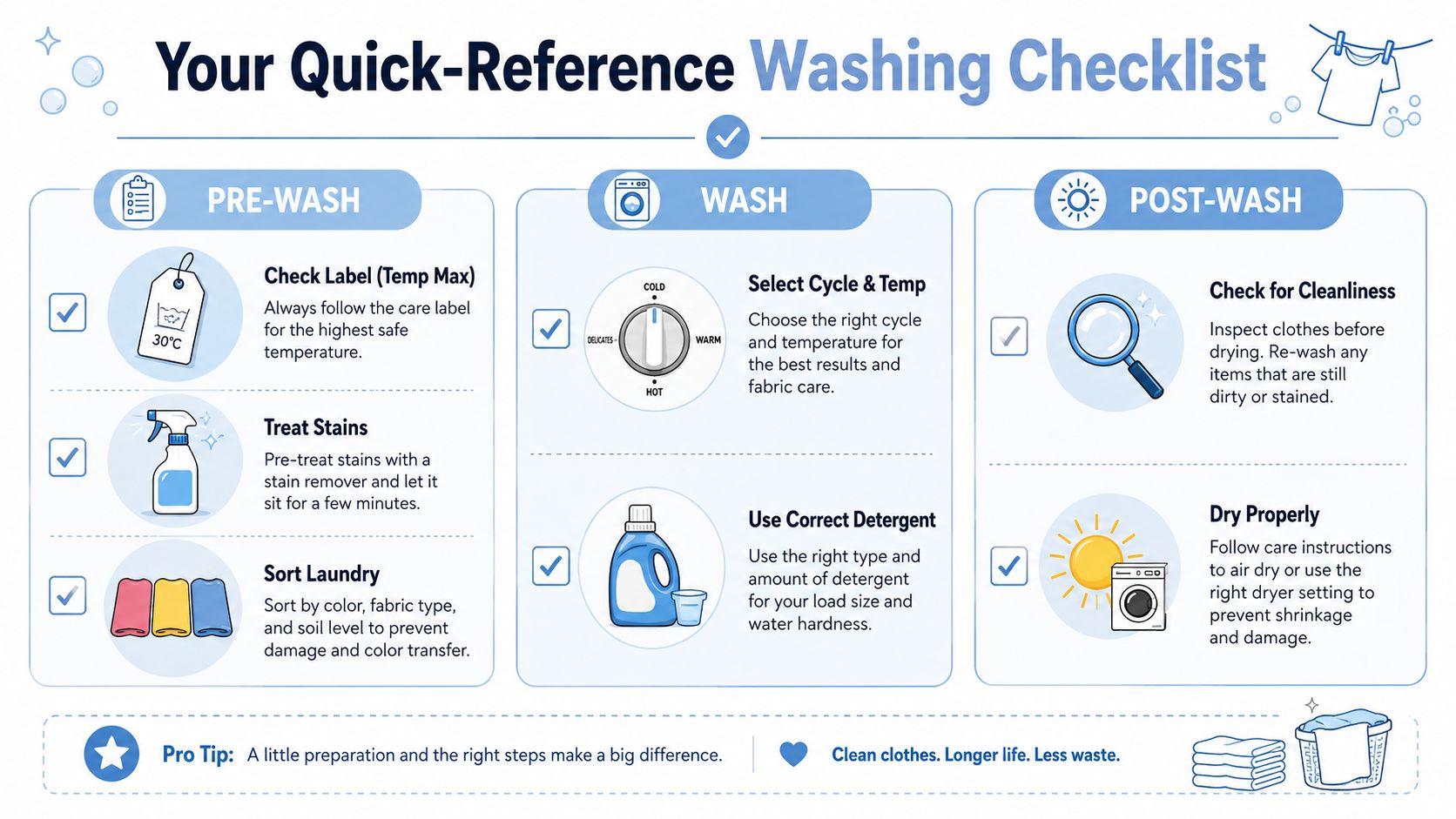 Your Quick-Reference Washing Checklist

PRE-WASH

30°C

Check Label (Temp Max)
Always follow the care label for the highest safe temperature.

Treat Stains
Pre-treat stains with a stain remover and let it sit for a few minutes.

Sort Laundry
Sort by color, fabric type, and soil level to prevent damage and color transfer.

WASH

COLD
DELICATES
WARM
HOT

Select Cycle & Temp
Choose the right cycle and temperature for the best results and fabric care.

Use Correct Detergent
Use the right type and amount of detergent for your load size and water hardness.

POST-WASH

Check for Cleanliness
Inspect clothes before drying. Re-wash any items that are still dirty or stained.

Dry Properly
Follow care instructions to air dry or use the right dryer setting to prevent shrinkage and damage.

Pro Tip: A little preparation and the right steps make a big difference.

Clean clothes. Longer life. Less waste.