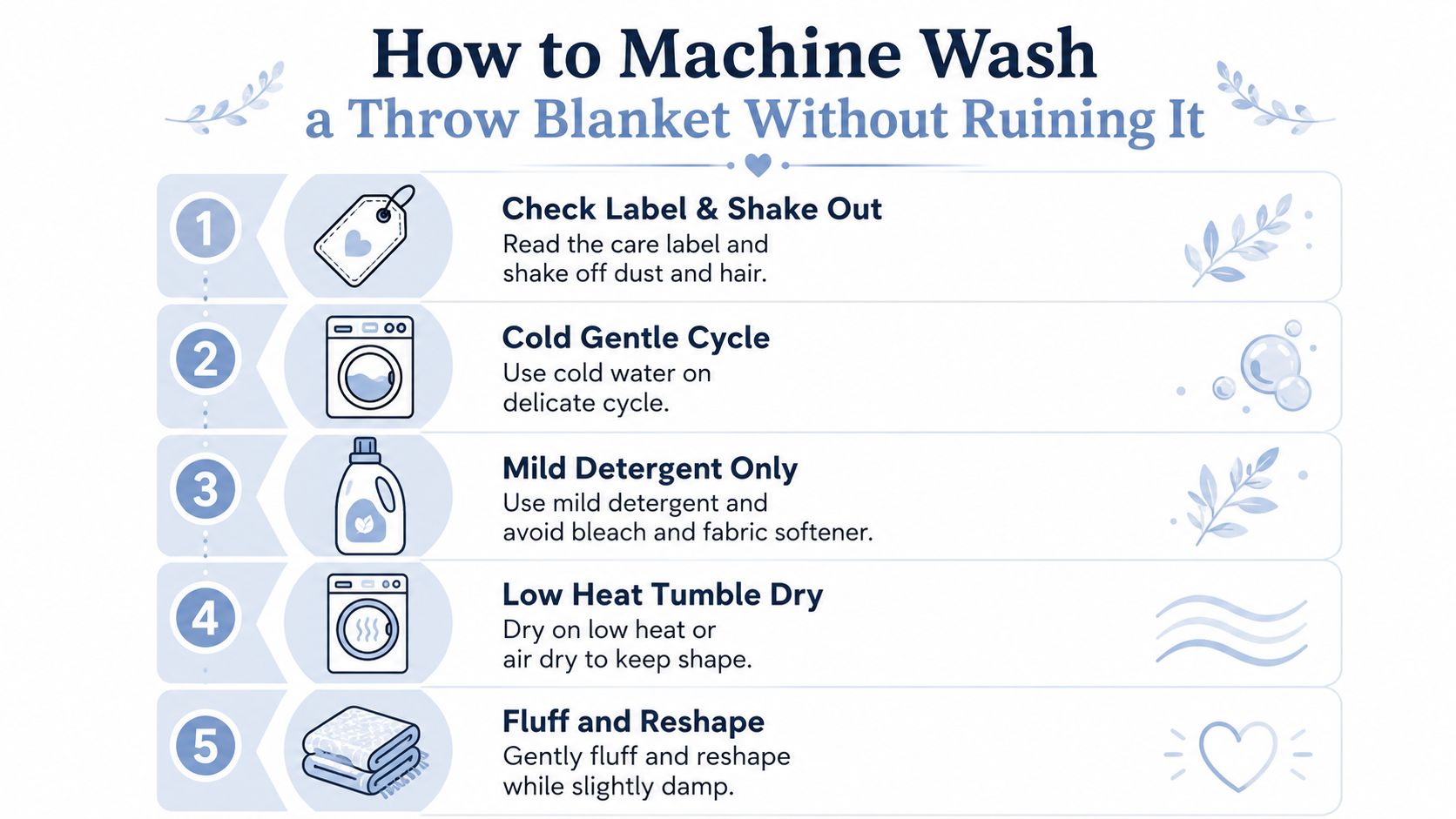 How to Machine Wash
a Throw Blanket Without Ruining It

1
Check Label & Shake Out
Read the care label and shake off dust and hair.

2
Cold Gentle Cycle
Use cold water on delicate cycle.

3
Mild Detergent Only
Use mild detergent and avoid bleach and fabric softener.

4
Low Heat Tumble Dry
Dry on low heat or air dry to keep shape.

5
Fluff and Reshape
Gently fluff and reshape while slightly damp.