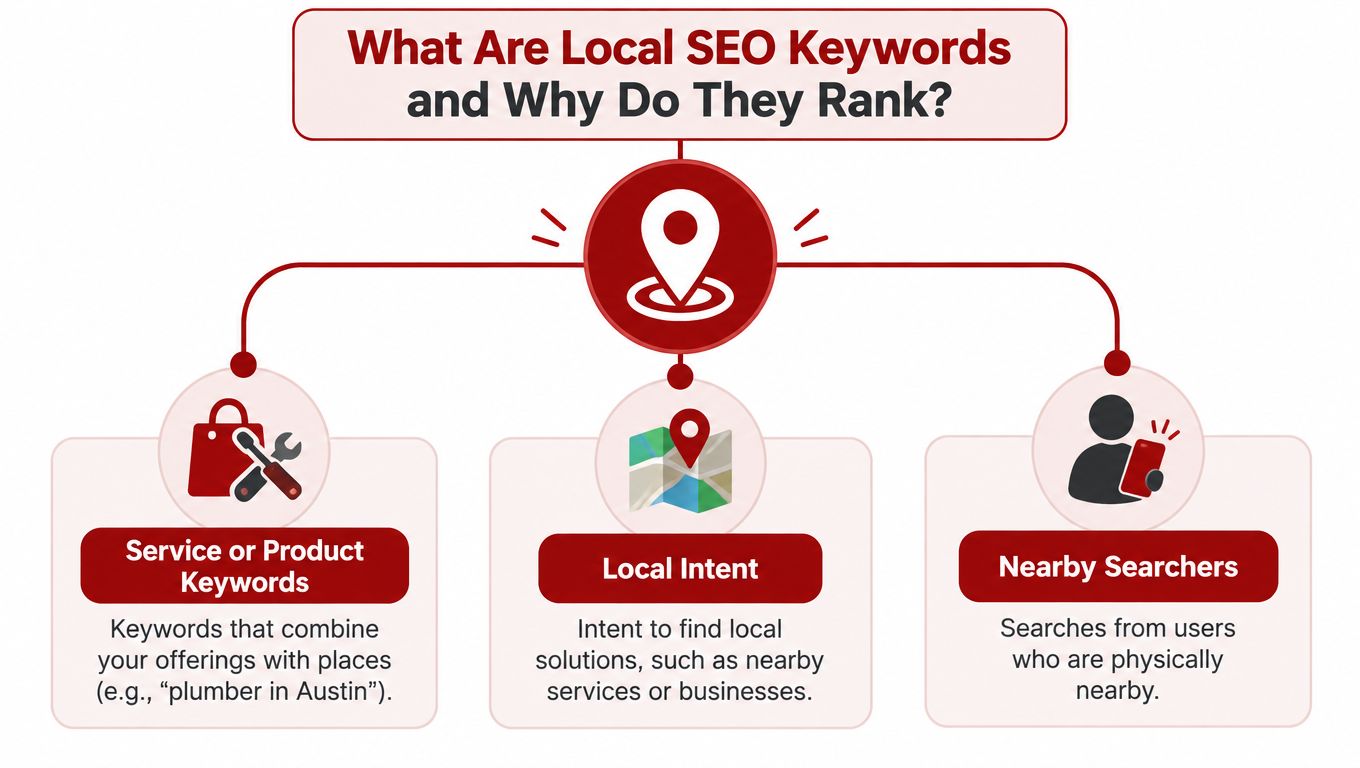 What Are Local SEO Keywords and Why Do They Rank?

Service or Product Keywords

Keywords that combine your offerings with places (e.g., “plumber in Austin”).

Local Intent

Intent to find local solutions, such as nearby services or businesses.

Nearby Searchers

Searches from users who are physically nearby.