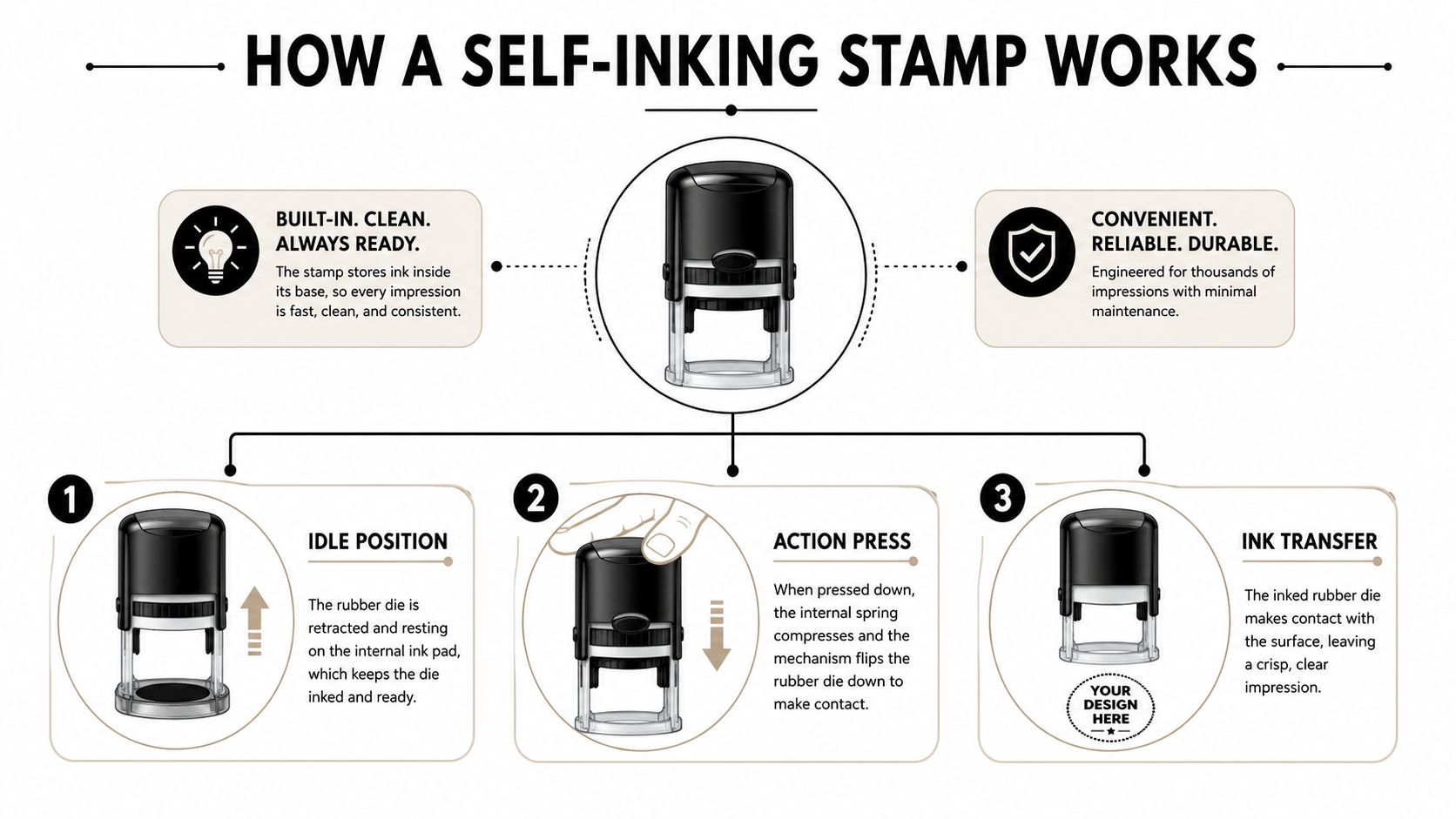 HOW A SELF-INKING STAMP WORKS

BUILT-IN. CLEAN. ALWAYS READY.
The stamp stores ink inside its base, so every impression is fast, clean, and consistent.

CONVENIENT. RELIABLE. DURABLE.
Engineered for thousands of impressions with minimal maintenance.

1
IDLE POSITION
The rubber die is retracted and resting on the internal ink pad, which keeps the die inked and ready.

2
ACTION PRESS
When pressed down, the internal spring compresses and the mechanism flips the rubber die down to make contact.

3
INK TRANSFER
The inked rubber die makes contact with the surface, leaving a crisp, clear impression.

YOUR DESIGN HERE