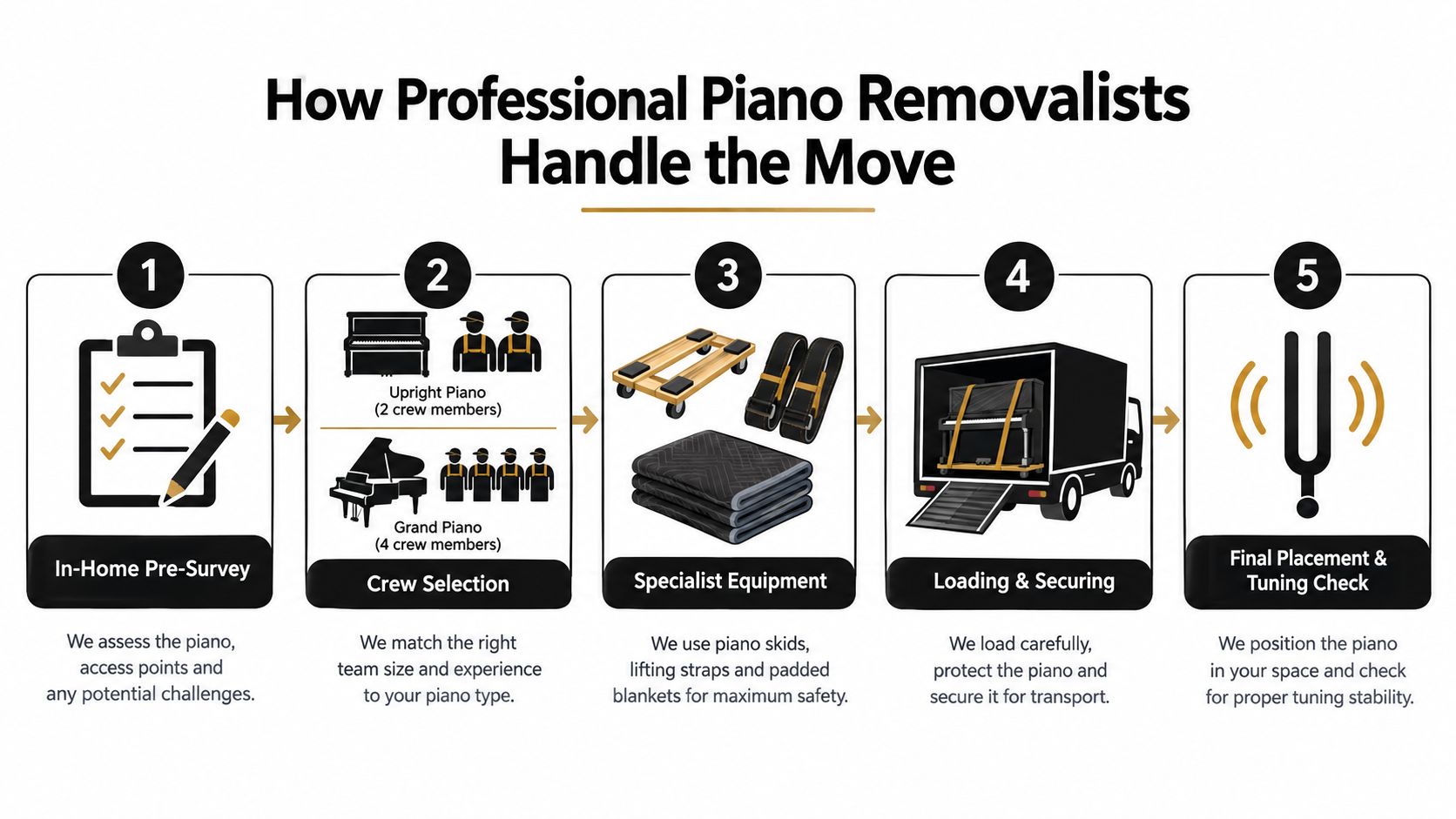 How Professional Piano Removalists Handle the Move

1

In-Home Pre-Survey

We assess the piano, access points and any potential challenges.

2

Upright Piano (2 crew members)

Grand Piano (4 crew members)

Crew Selection

We match the right team size and experience to your piano type.

3

Specialist Equipment

We use piano skids, lifting straps and padded blankets for maximum safety.

4

Loading & Securing

We load carefully, protect the piano and secure it for transport.

5

Final Placement & Tuning Check

We position the piano in your space and check for proper tuning stability.