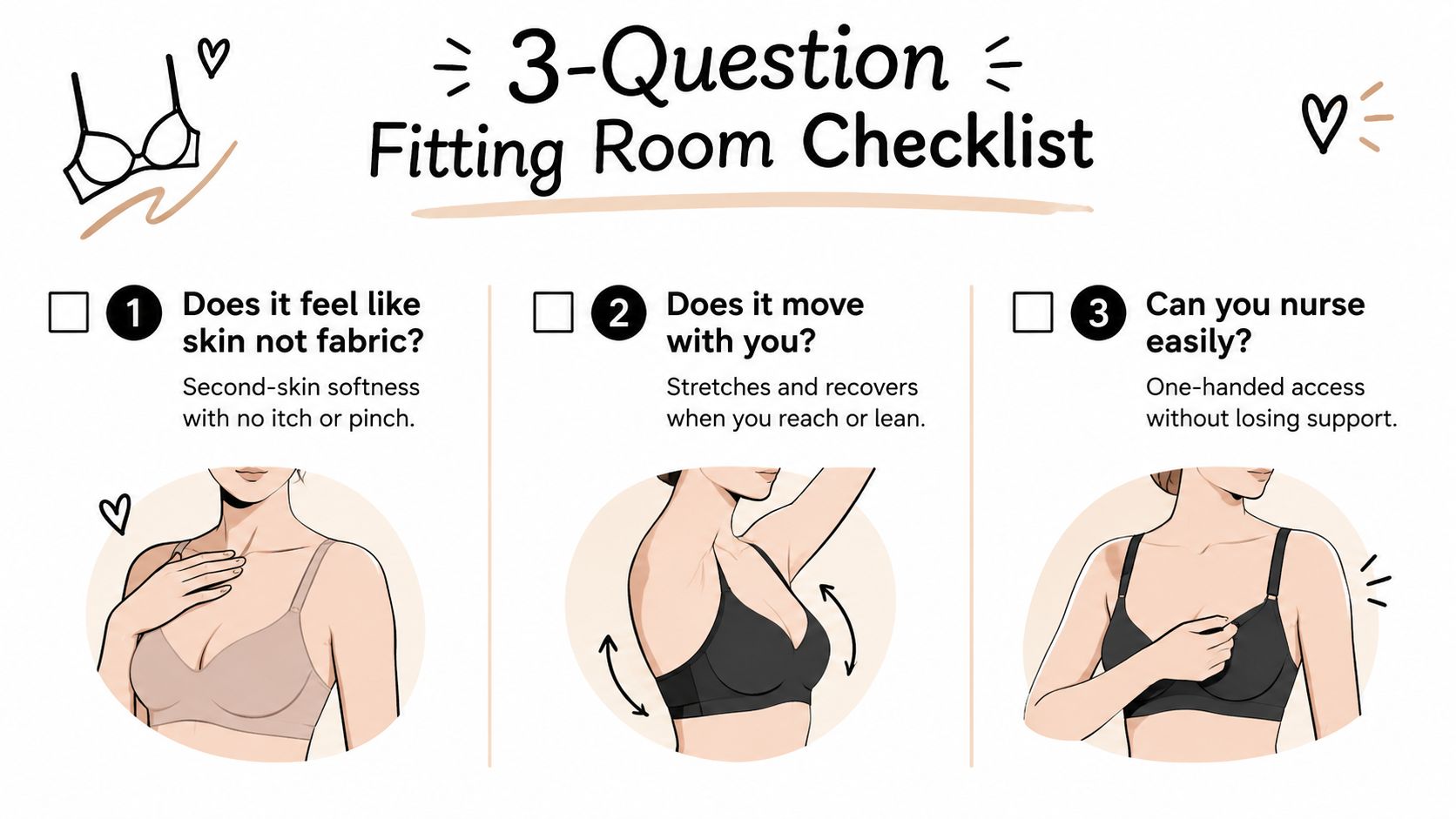 3-Question
Fitting Room Checklist

1 Does it feel like skin not fabric?

Second-skin softness with no itch or pinch.

2 Does it move with you?

Stretches and recovers when you reach or lean.

3 Can you nurse easily?

One-handed access without losing support.