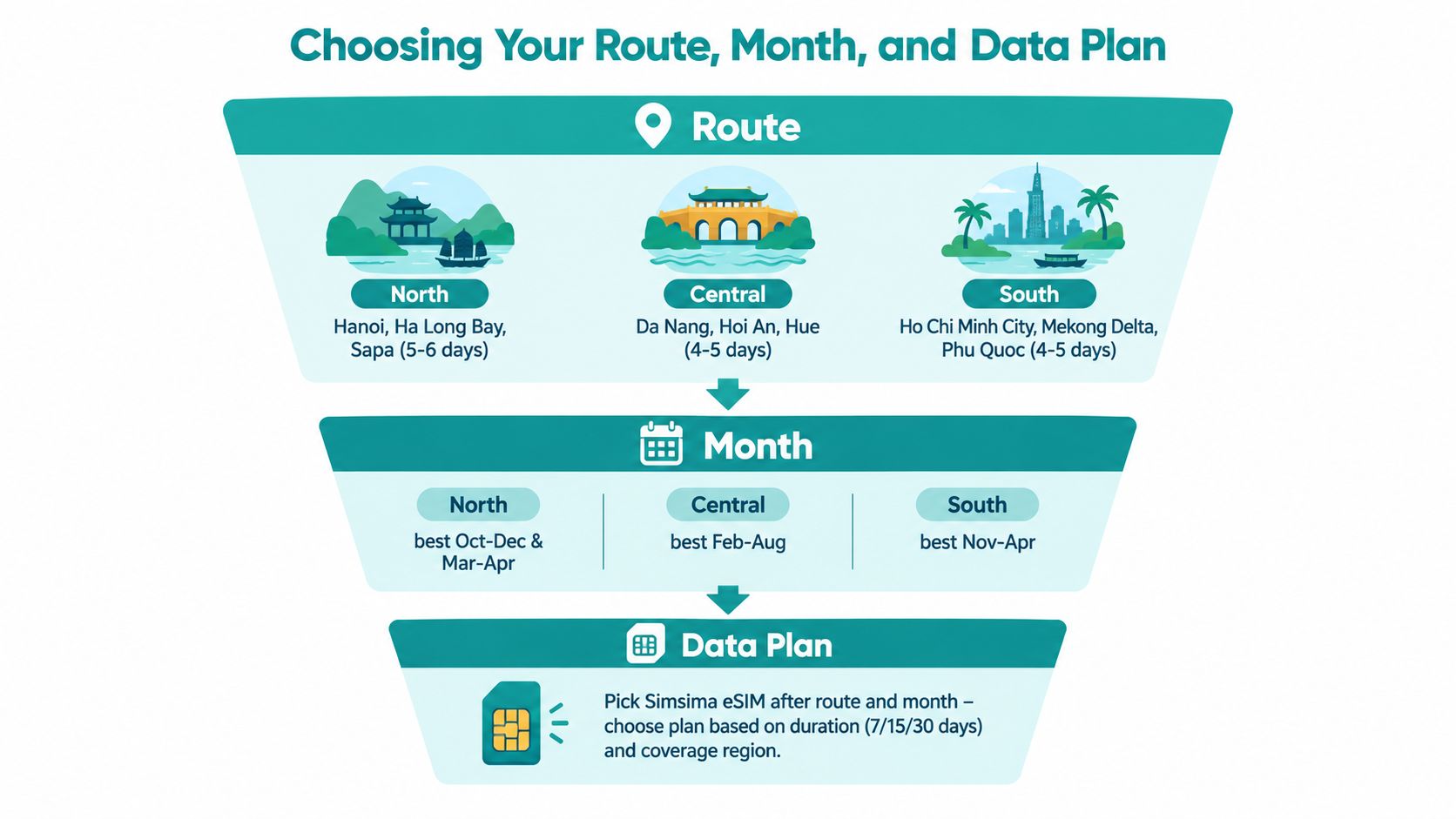 Choosing Your Route, Month, and Data Plan

Route

North
Hanoi, Ha Long Bay, Sapa (5-6 days)

Central
Da Nang, Hoi An, Hue (4-5 days)

South
Ho Chi Minh City, Mekong Delta, Phu Quoc (4-5 days)

Month

North
best Oct-Dec & Mar-Apr

Central
best Feb-Aug

South
best Nov-Apr

Data Plan

Pick Simsima eSIM after route and month – choose plan based on duration (7/15/30 days) and coverage region.