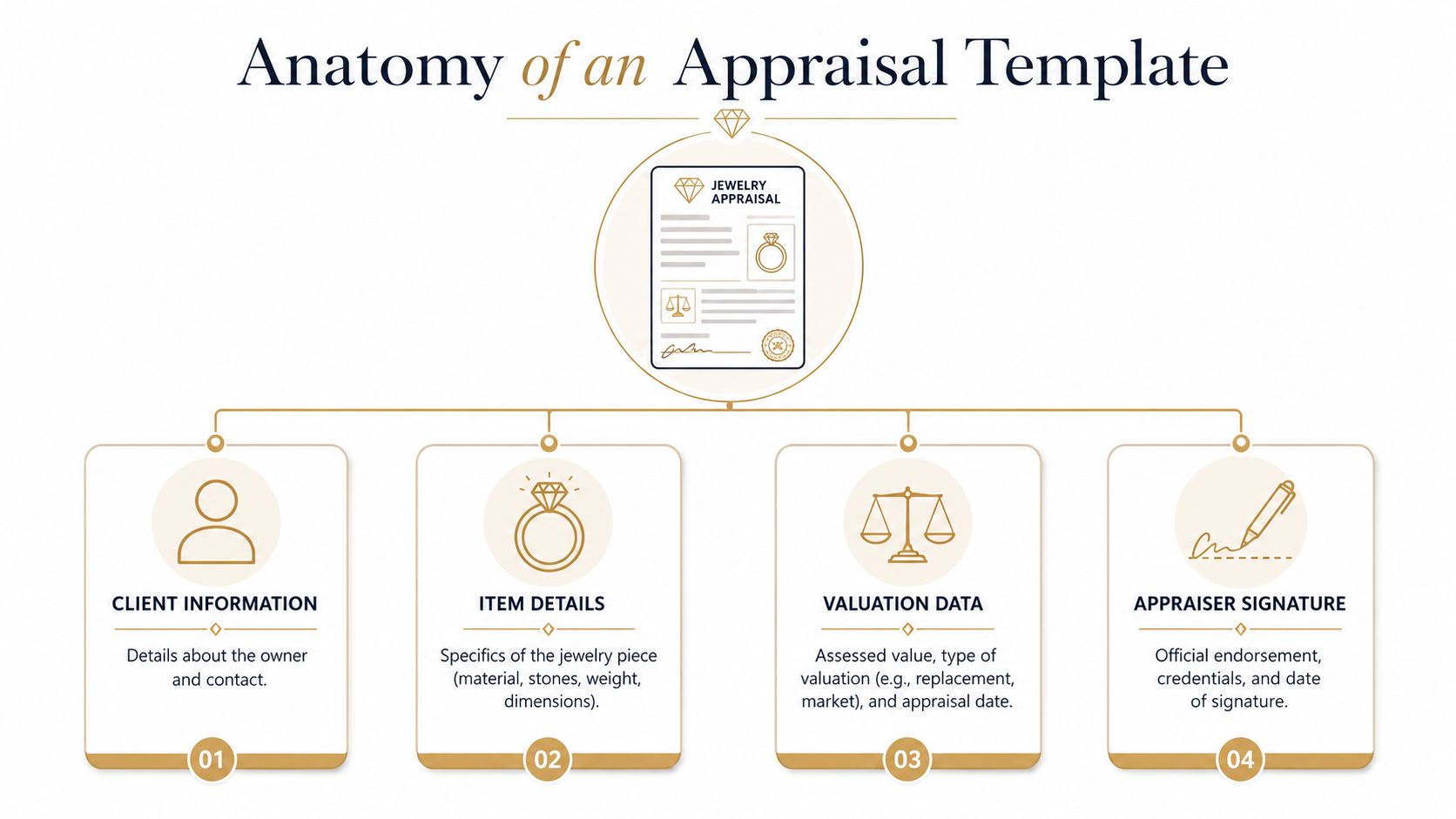 Anatomy of an Appraisal Template

JEWELRY APPRAISAL

CLIENT INFORMATION

Details about the owner and contact.

01

ITEM DETAILS

Specifics of the jewelry piece (material, stones, weight, dimensions).

02

VALUATION DATA

Assessed value, type of valuation (e.g., replacement, market), and appraisal date.

03

APPRAISER SIGNATURE

Official endorsement, credentials, and date of signature.

04