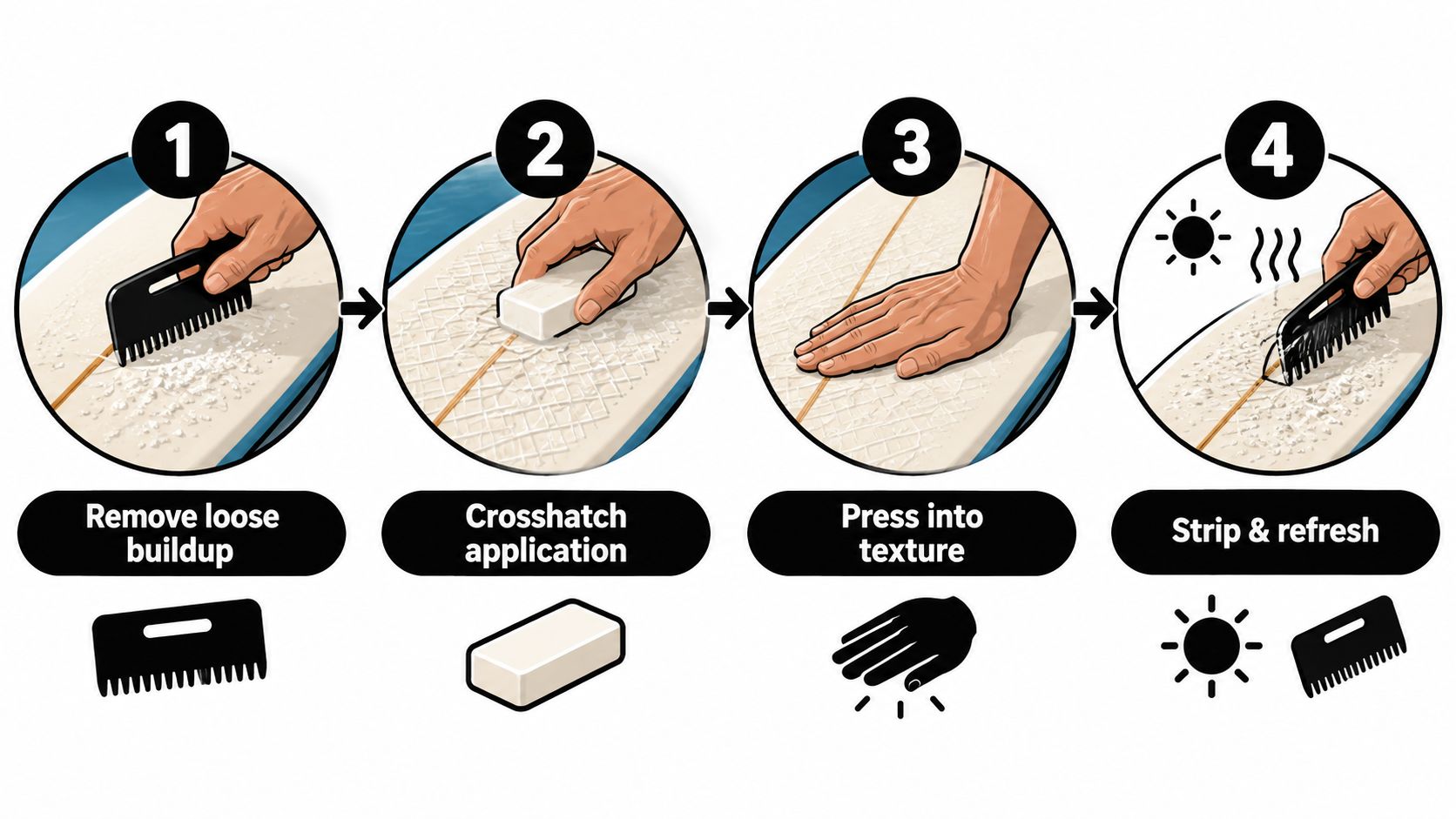 1

Remove loose buildup

2

Crosshatch application

3

Press into texture

4

Strip & refresh