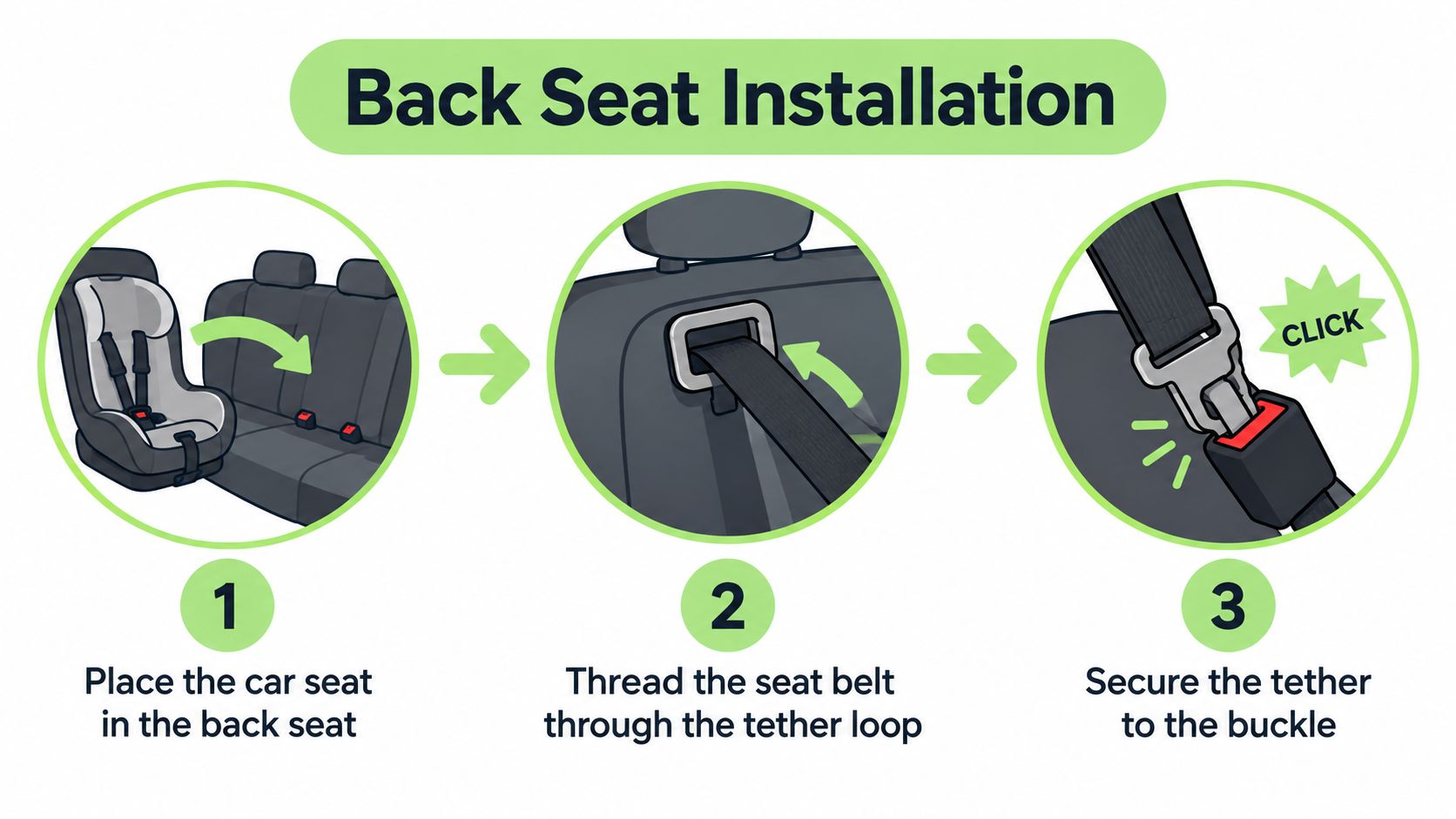 Back Seat Installation

CLICK

1
Place the car seat in the back seat

2
Thread the seat belt through the tether loop

3
Secure the tether to the buckle