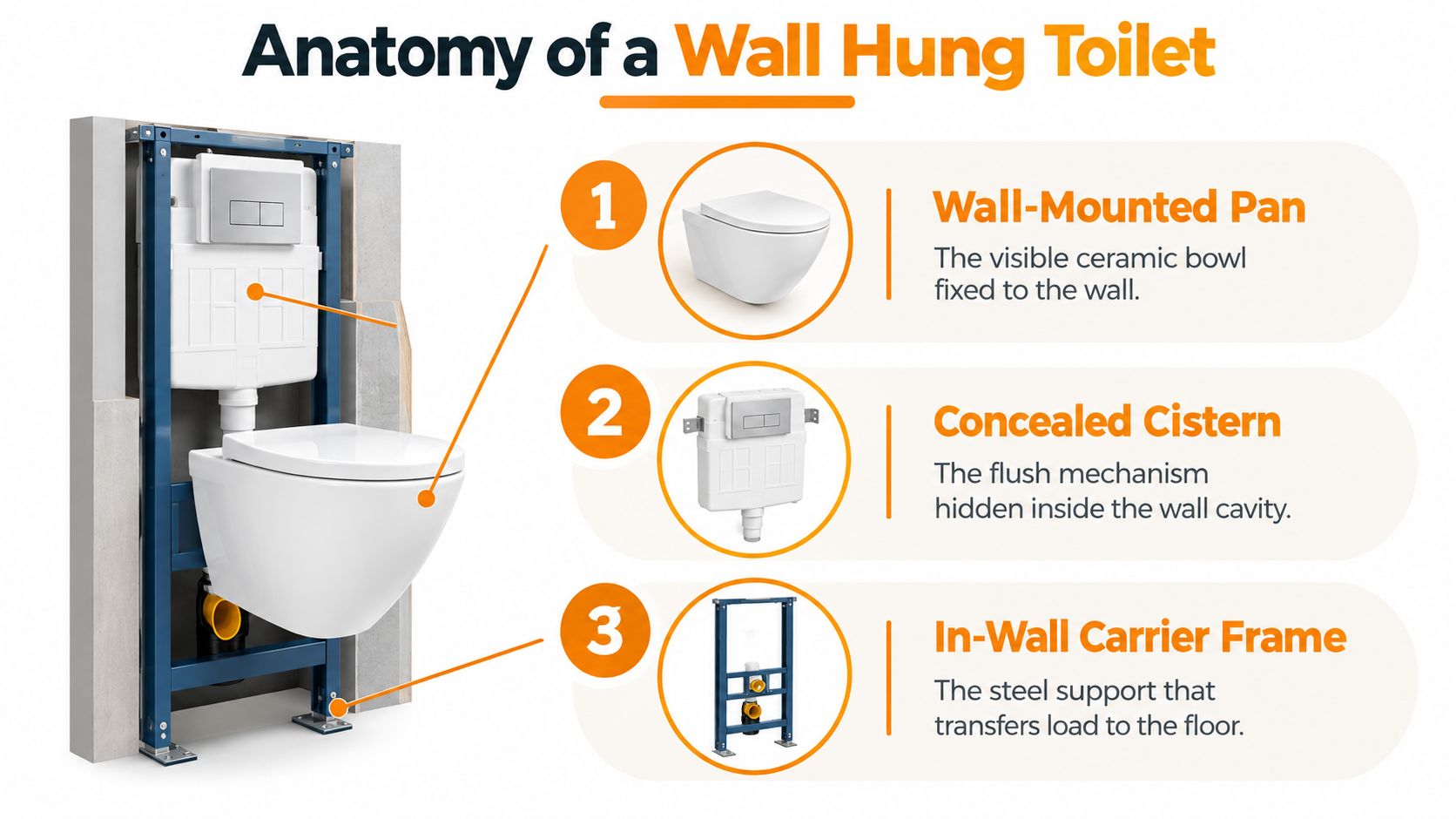 Anatomy of a Wall Hung Toilet

1

Wall-Mounted Pan

The visible ceramic bowl fixed to the wall.

2

Concealed Cistern

The flush mechanism hidden inside the wall cavity.

3

In-Wall Carrier Frame

The steel support that transfers load to the floor.