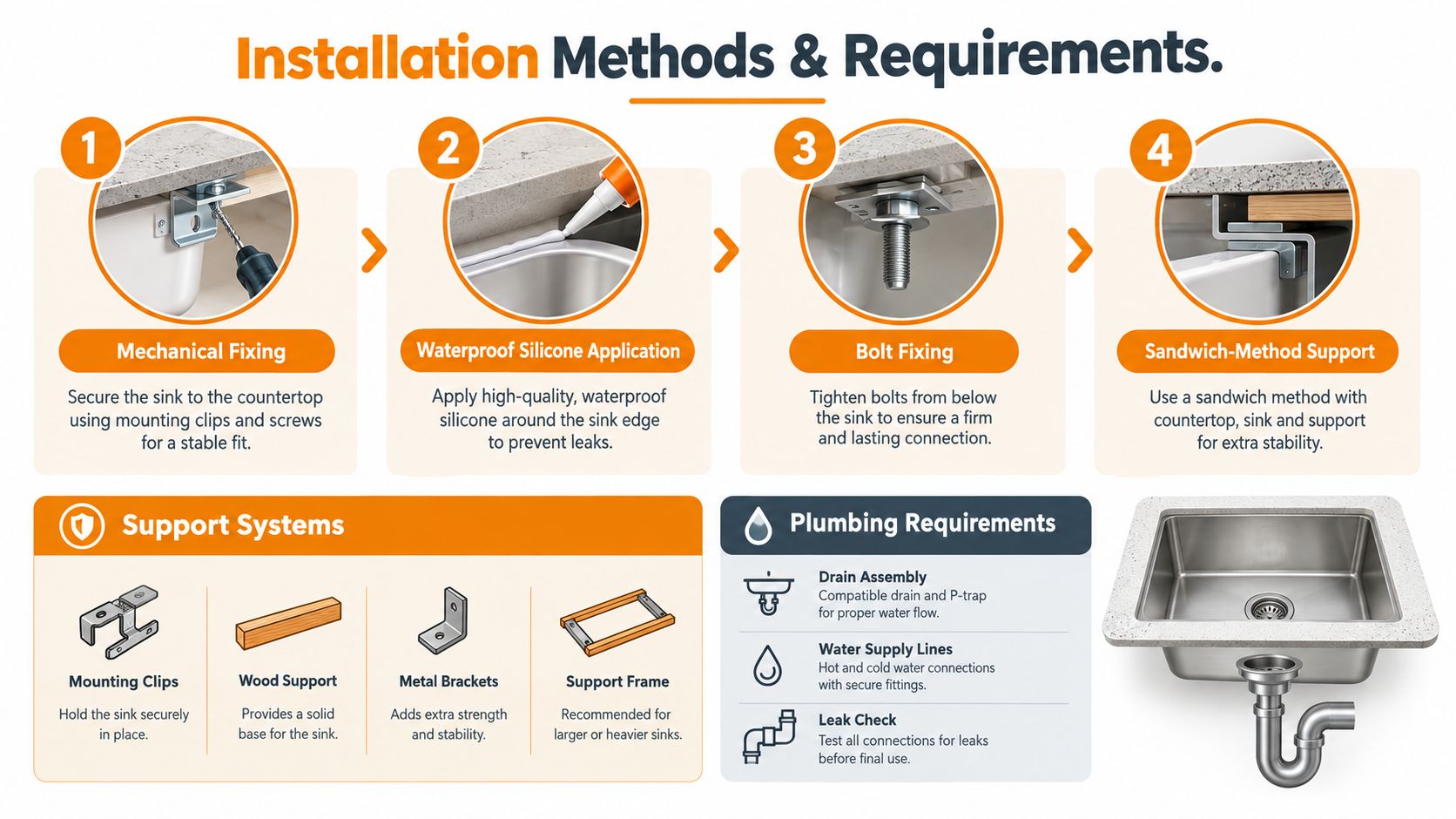 Installation Methods & Requirements.

1

Mechanical Fixing

Secure the sink to the countertop using mounting clips and screws for a stable fit.

2

Waterproof Silicone Application

Apply high-quality, waterproof silicone around the sink edge to prevent leaks.

3

Bolt Fixing

Tighten bolts from below the sink to ensure a firm and lasting connection.

4

Sandwich-Method Support

Use a sandwich method with countertop, sink and support for extra stability.

Support Systems

Mounting Clips

Hold the sink securely in place.

Wood Support

Provides a solid base for the sink.

Metal Brackets

Adds extra strength and stability.

Support Frame

Recommended for larger or heavier sinks.

Plumbing Requirements

Drain Assembly

Compatible drain and P-trap for proper water flow.

Water Supply Lines

Hot and cold water connections with secure fittings.

Leak Check

Test all connections for leaks before final use.