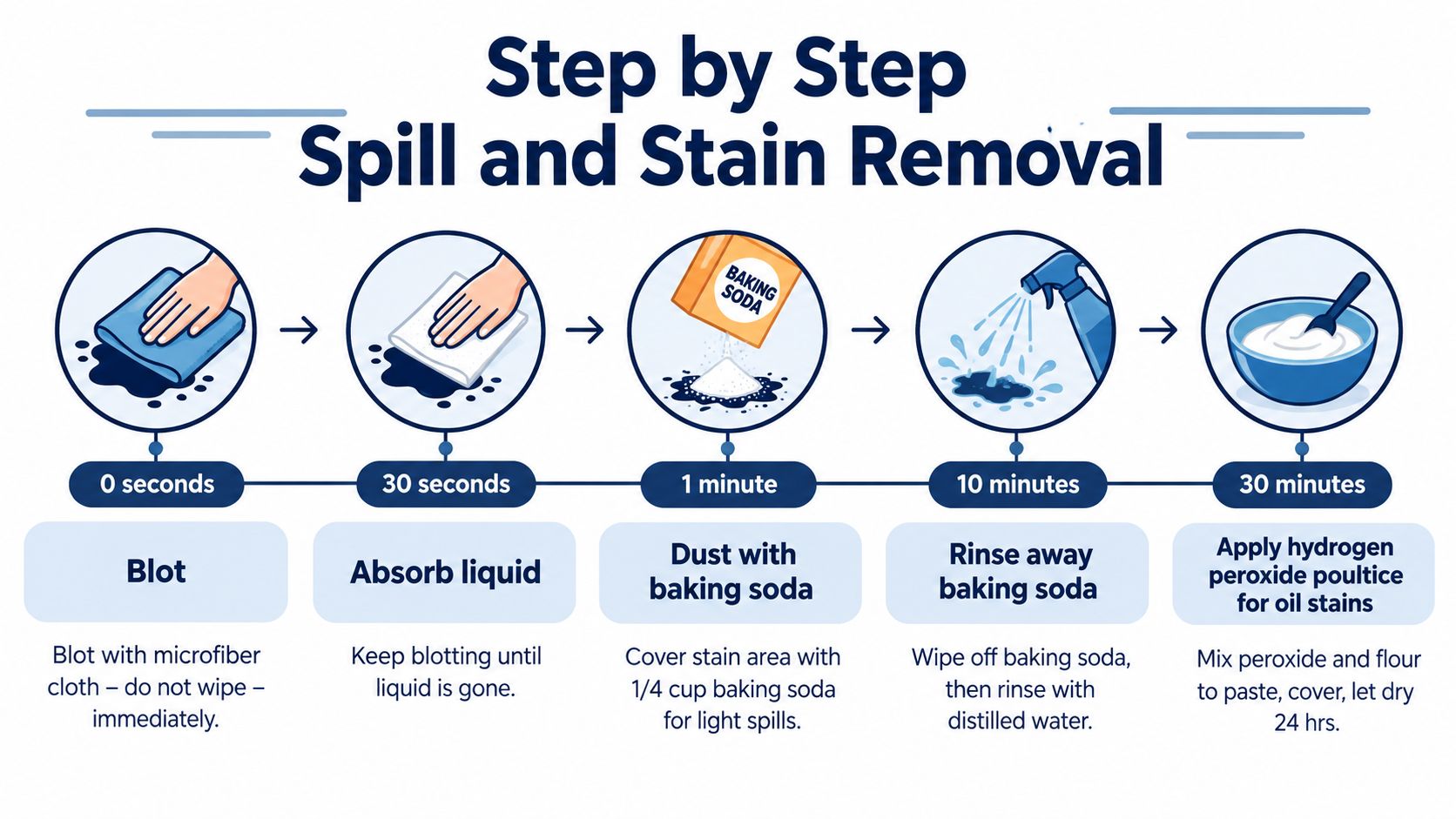 Step by Step
Spill and Stain Removal

BAKING SODA

0 seconds

Blot

Blot with microfiber cloth – do not wipe – immediately.

30 seconds

Absorb liquid

Keep blotting until liquid is gone.

1 minute

Dust with baking soda

Cover stain area with 1/4 cup baking soda for light spills.

10 minutes

Rinse away baking soda

Wipe off baking soda, then rinse with distilled water.

30 minutes

Apply hydrogen peroxide poultice for oil stains

Mix peroxide and flour to paste, cover, let dry 24 hrs.