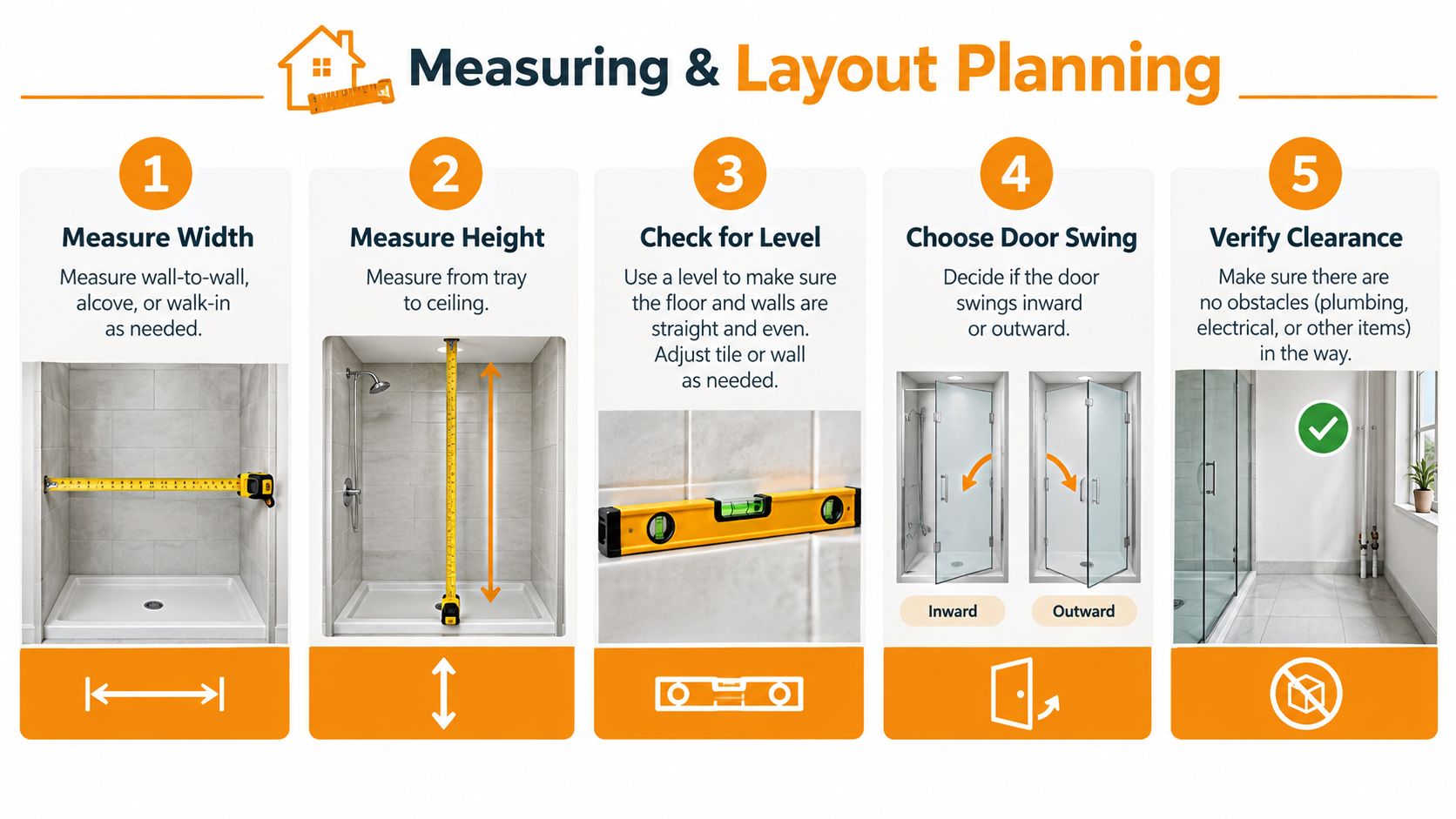 Measuring & Layout Planning

1
Measure Width
Measure wall-to-wall, alcove, or walk-in as needed.

2
Measure Height
Measure from tray to ceiling.

3
Check for Level
Use a level to make sure the floor and walls are straight and even. Adjust tile or wall as needed.

4
Choose Door Swing
Decide if the door swings inward or outward.

Inward
Outward

5
Verify Clearance
Make sure there are no obstacles (plumbing, electrical, or other items) in the way.