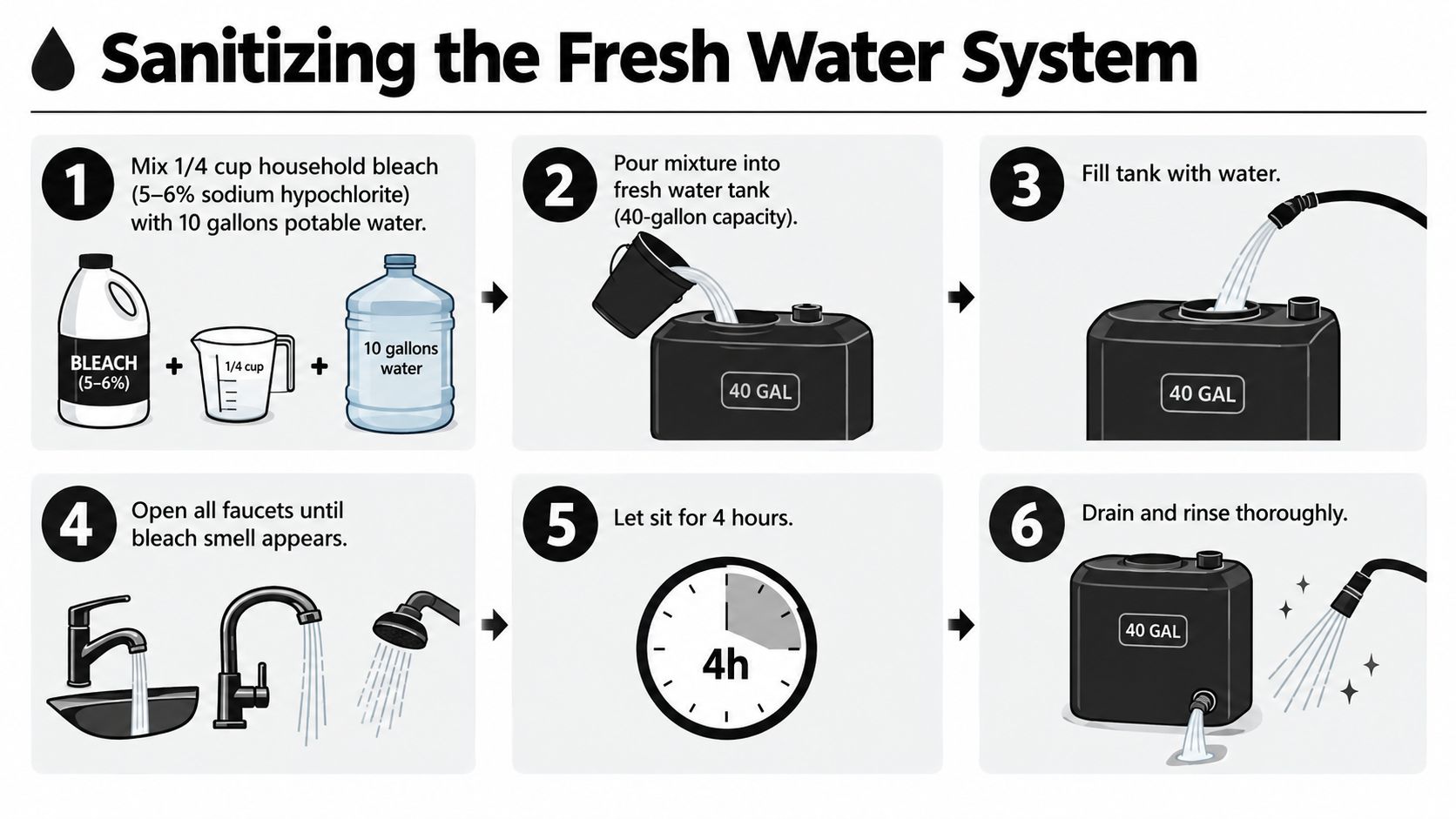 Sanitizing the Fresh Water System

1 Mix 1/4 cup household bleach (5–6% sodium hypochlorite) with 10 gallons potable water.

BLEACH (5–6%) + 1/4 cup + 10 gallons water

2 Pour mixture into fresh water tank (40-gallon capacity).

40 GAL

3 Fill tank with water.

40 GAL

4 Open all faucets until bleach smell appears.

5 Let sit for 4 hours.

4h

6 Drain and rinse thoroughly.

40 GAL