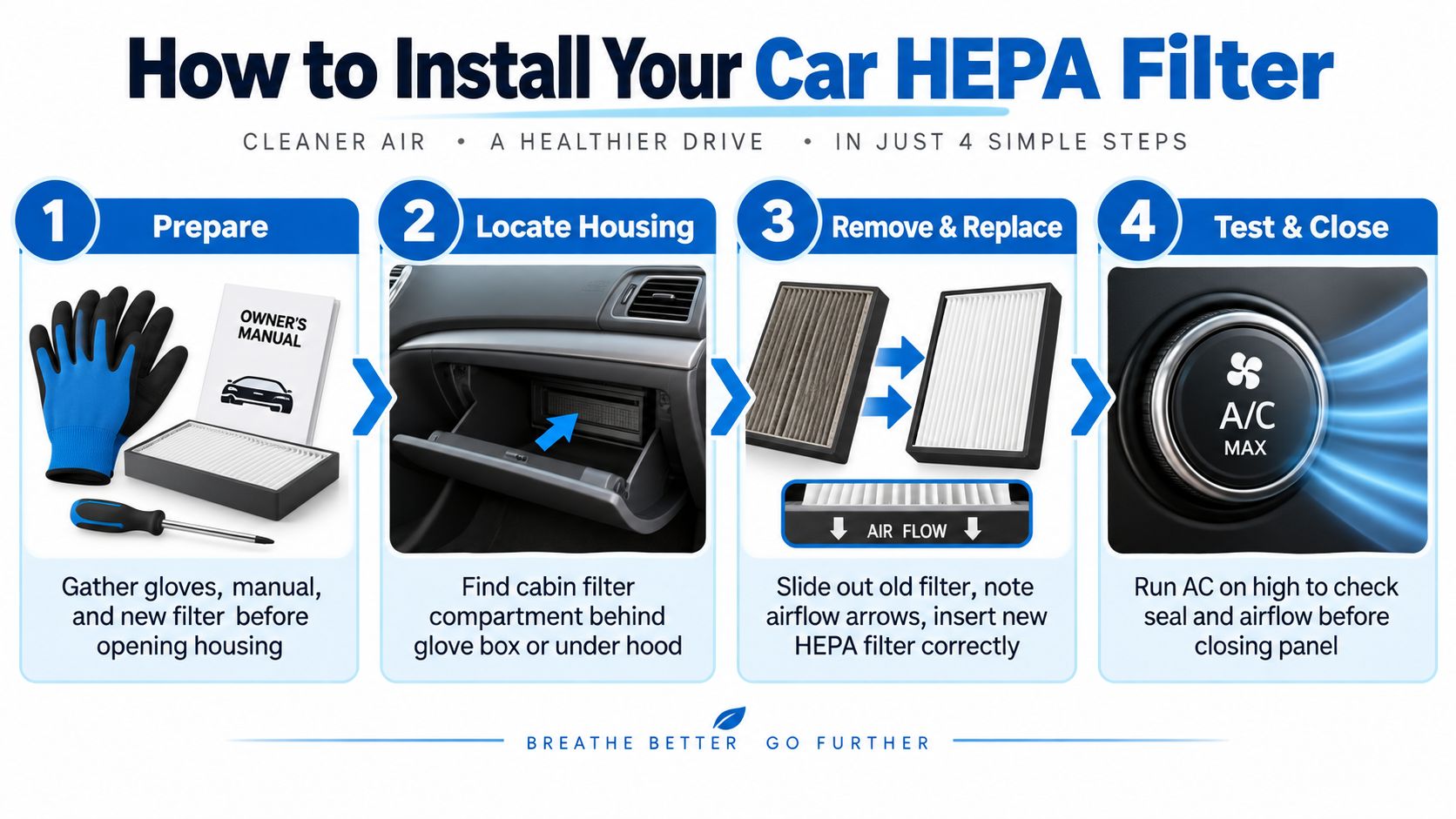 How to Install Your Car HEPA Filter

CLEANER AIR • A HEALTHIER DRIVE • IN JUST 4 SIMPLE STEPS

1 Prepare

OWNER'S MANUAL

Gather gloves, manual, and new filter before opening housing

2 Locate Housing

Find cabin filter compartment behind glove box or under hood

3 Remove & Replace

AIR FLOW

Slide out old filter, note airflow arrows, insert new HEPA filter correctly

4 Test & Close

A/C MAX

Run AC on high to check seal and airflow before closing panel

BREATHE BETTER GO FURTHER